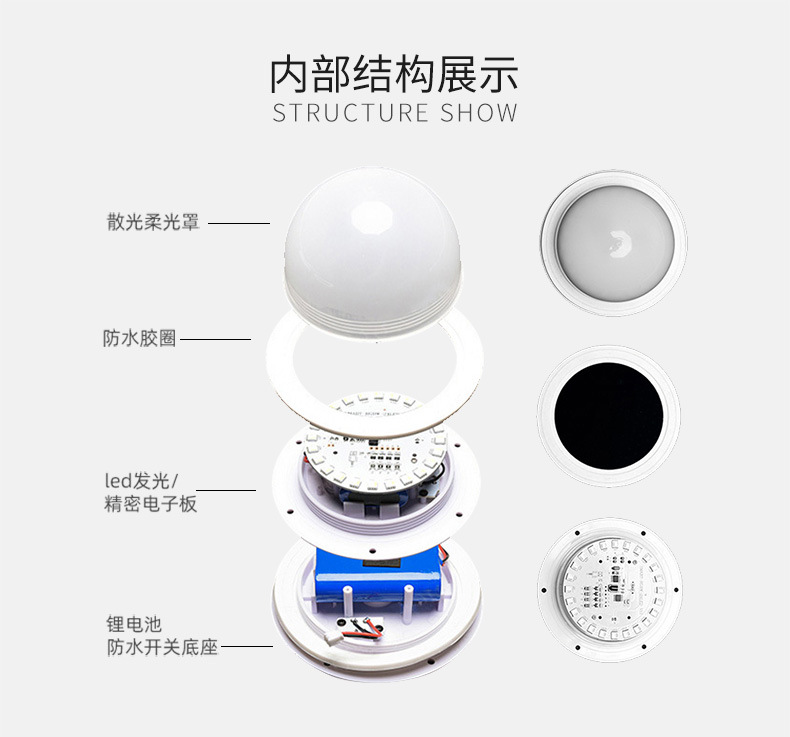 内部结构展示
STRUCTURE SHOW

散光柔光罩

防水胶圈

led发光/
精密电子板

锂电池
防水开关底座