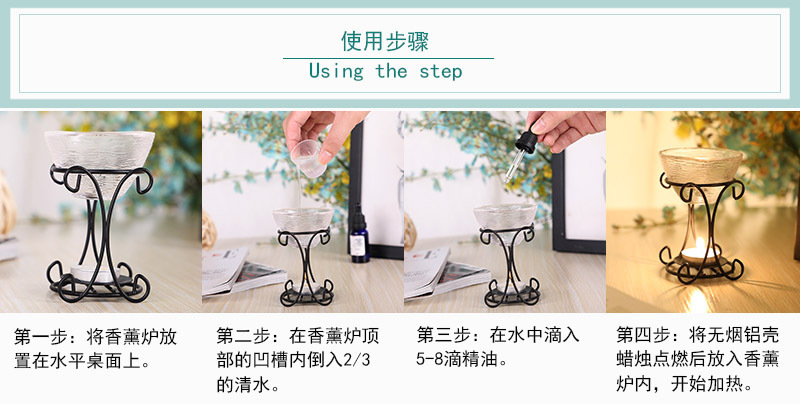 使用步骤
Using the step

第一步：将香薰炉放置在水平桌面上。

第二步：在香薰炉顶部的凹槽内倒入2/3的清水。

第三步：在水中滴入5-8滴精油。

第四步：将无烟铝壳蜡烛点燃后放入香薰炉内，开始加热。