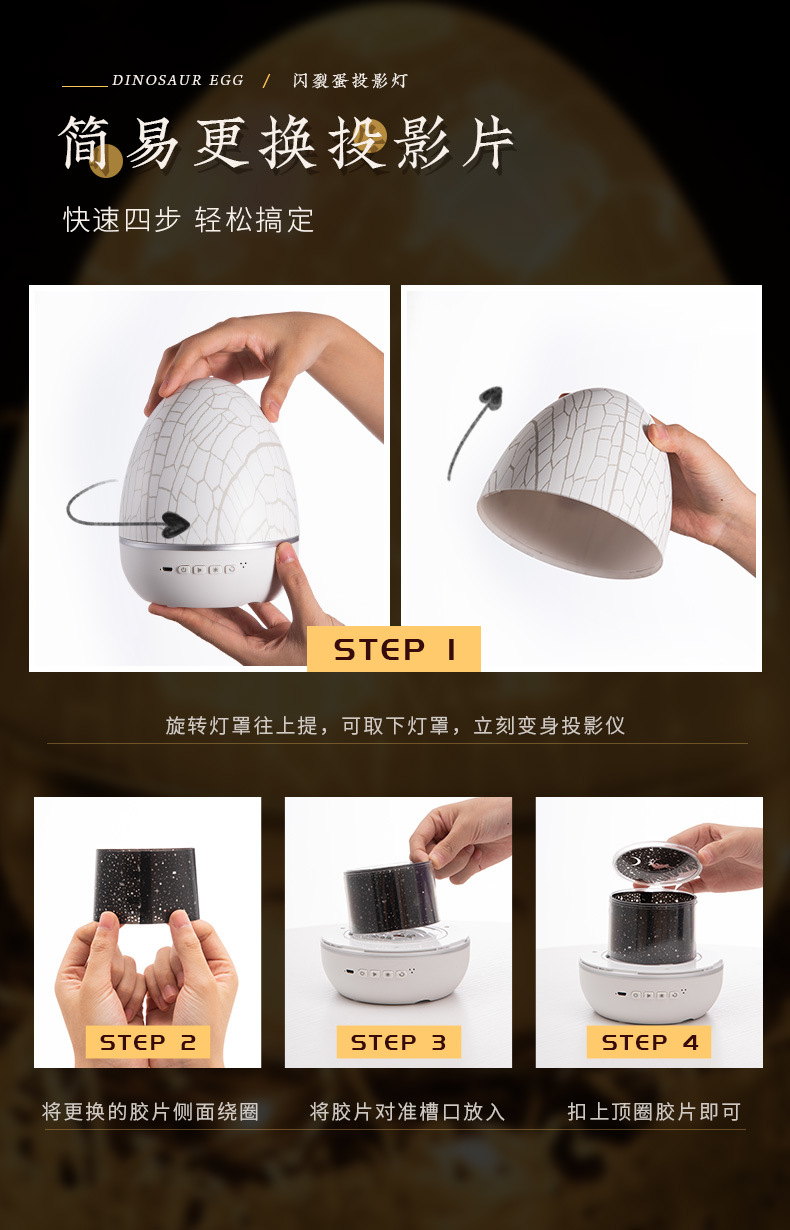 DINOSAUR EGG / 闪裂蛋投影灯

简易更换投影片

快速四步 轻松搞定

STEP 1

旋转灯罩往上提，可取下灯罩，立刻变身投影仪

STEP 2

STEP 3

STEP 4

将更换的胶片侧面绕圈

将胶片对准槽口放入

扣上顶圈胶片即可