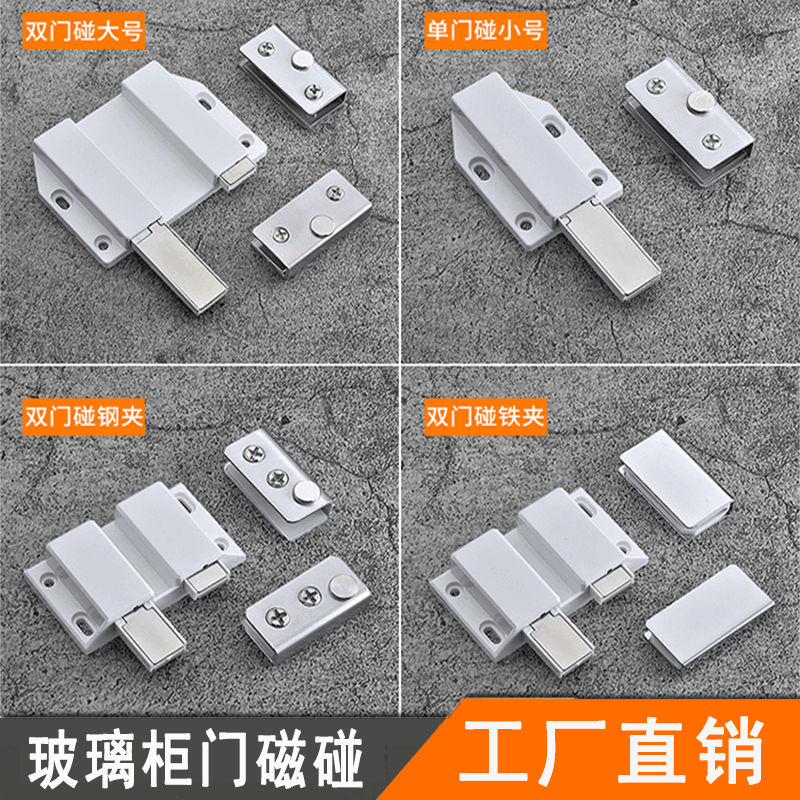 双门碰大号

单门碰小号

双门碰钢夹

双门碰铁夹

玻璃柜门磁碰

工厂直销