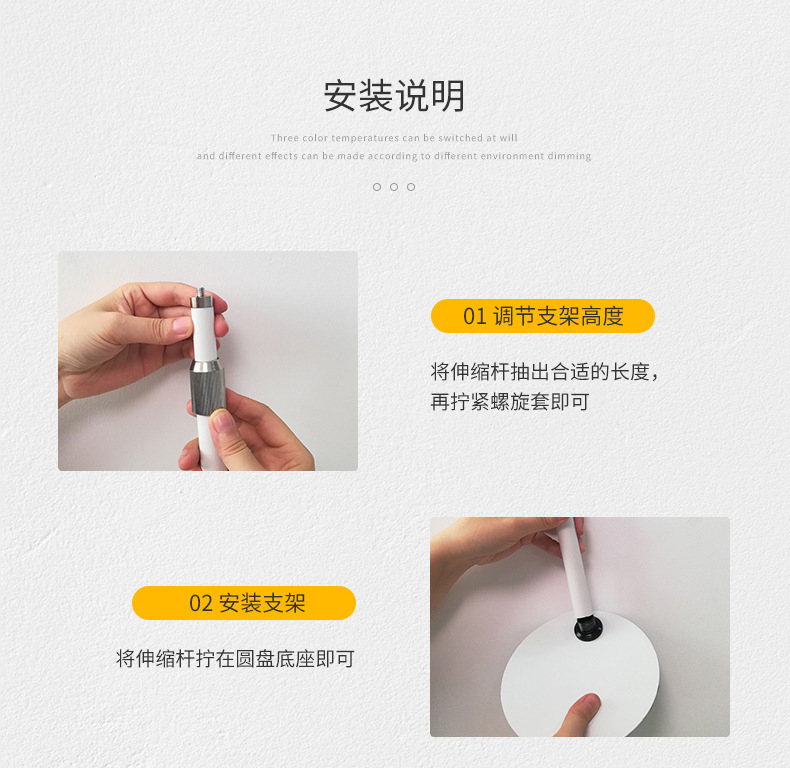 安装说明

Three color temperatures can be switched at will
and different effects can be made according to different environment dimming

01 调节支架高度

将伸缩杆抽出合适的长度，
再拧紧螺旋套即可

02 安装支架

将伸缩杆拧在圆盘底座即可