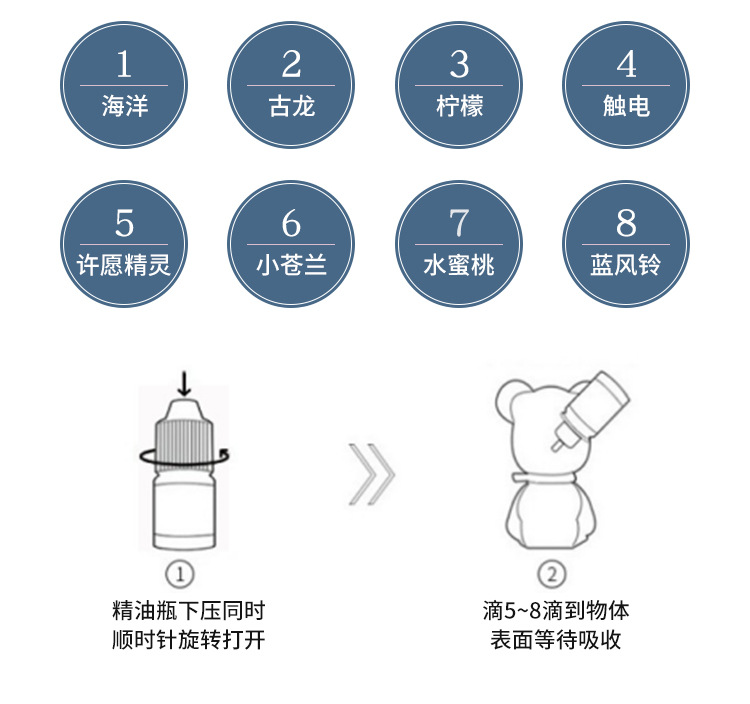 1
海洋

2
古龙

3
柠檬

4
触电

5
许愿精灵

6
小苍兰

7
水蜜桃

8
蓝风铃

①
精油瓶下压同时
顺时针旋转打开

②
滴5~8滴到物体
表面等待吸收