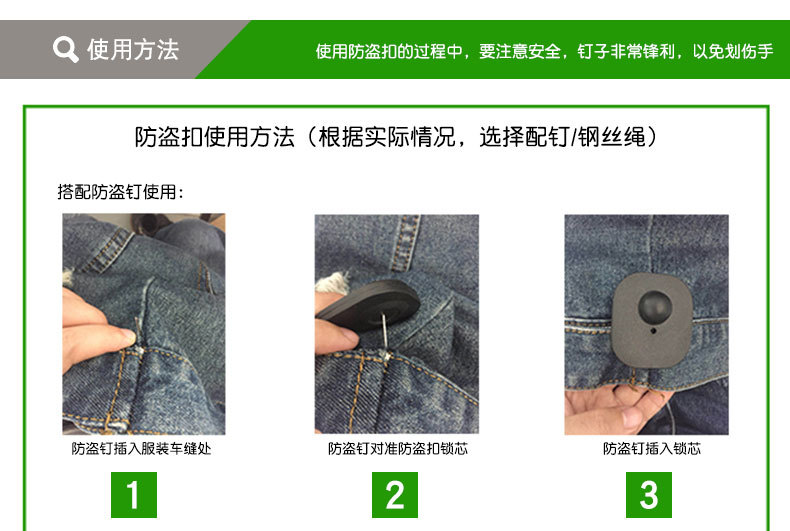 使用方法

使用防盗扣的过程中，要注意安全，钉子非常锋利，以免划伤手

防盗扣使用方法（根据实际情况，选择配钉/钢丝绳）

搭配防盗钉使用：

防盗钉插入服装车缝处

1

防盗钉对准防盗扣锁芯

2

防盗钉插入锁芯

3