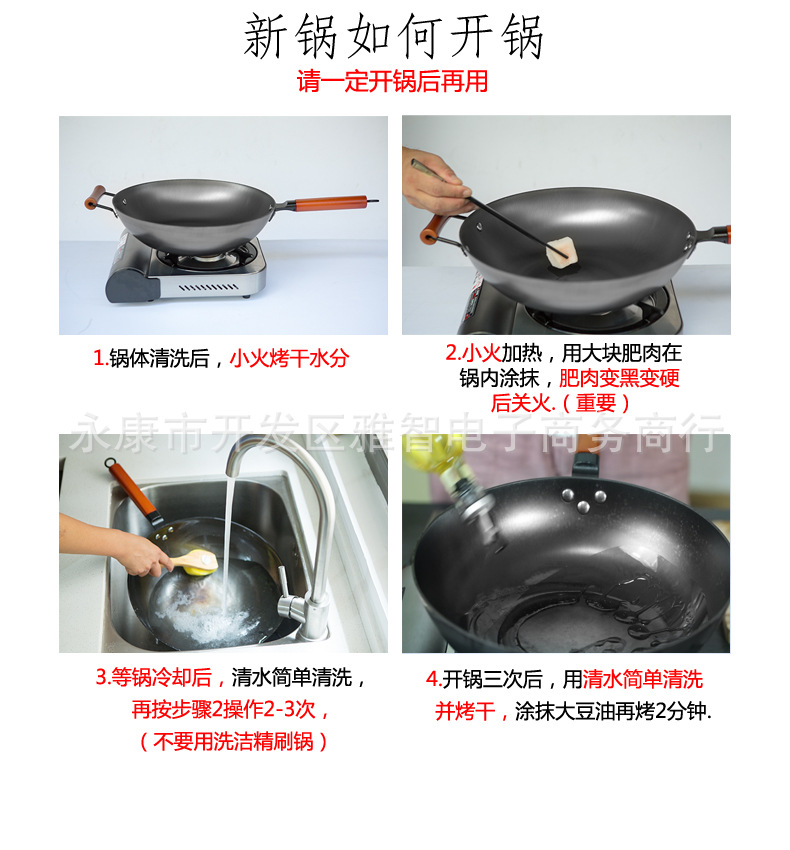 新锅如何开锅

请一定开锅后再用

1.锅体清洗后，小火烤干水分

2.小火加热，用大块肥肉在锅内涂抹，肥肉变黑变硬后关火.（重要）

永康市开发区雅智电子商务商行

3.等锅冷却后，清水简单清洗，再按步骤2操作2-3次，（不要用洗洁精刷锅）

4.开锅三次后，用清水简单清洗并烤干，涂抹大豆油再烤2分钟.