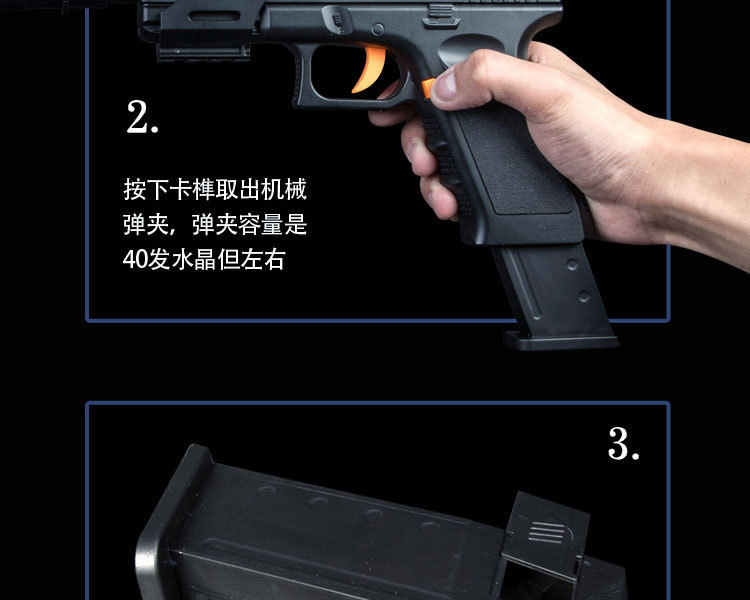 2.

按下卡榫取出机械弹夹，弹夹容量是40发水晶但左右

3.