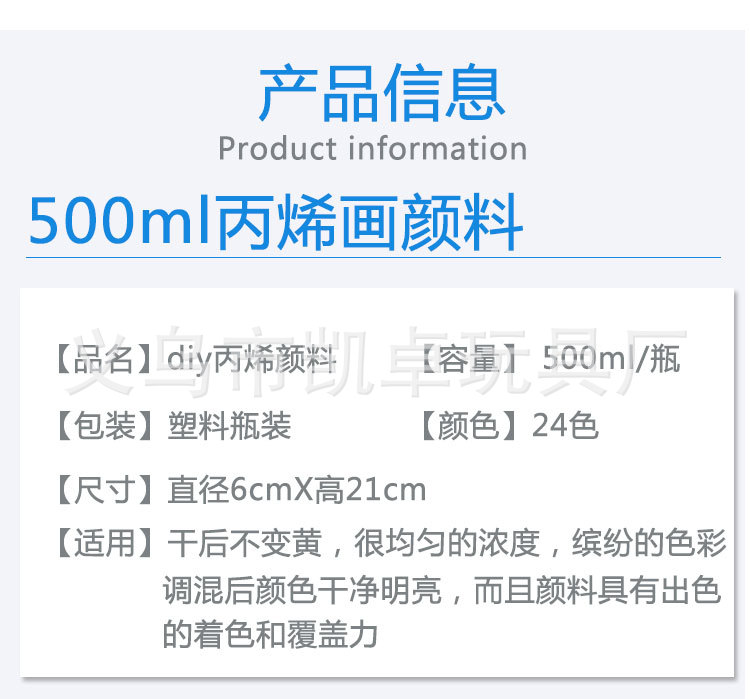 产品信息
Product information

500ml丙烯画颜料

【品名】diy丙烯颜料 【容量】500ml/瓶

【包装】塑料瓶装 【颜色】24色

【尺寸】直径6cmX高21cm

【适用】干后不变黄，很均匀的浓度，缤纷的色彩调混后颜色干净明亮，而且颜料具有出色的着色和覆盖力

义乌市凯卓玩具厂