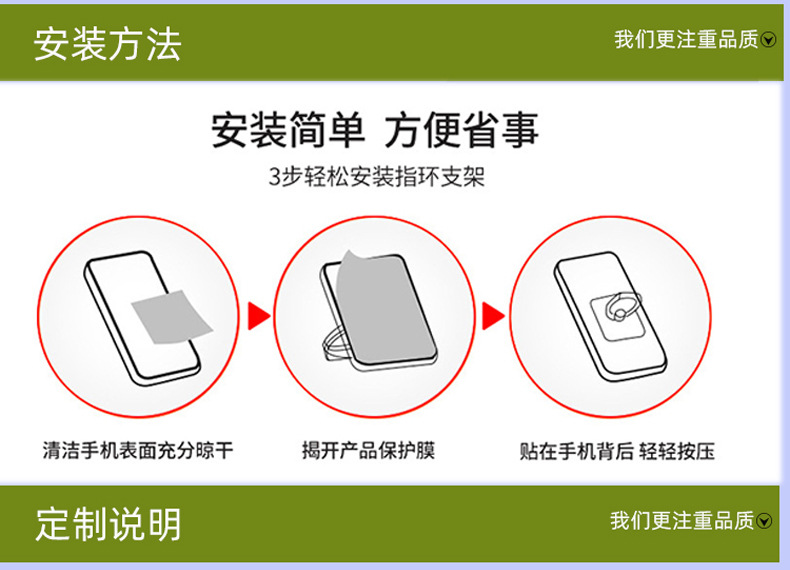 安装方法

我们更注重品质

安装简单 方便省事

3步轻松安装指环支架

清洁手机表面充分晾干

揭开产品保护膜

贴在手机背后 轻轻按压

定制说明

我们更注重品质