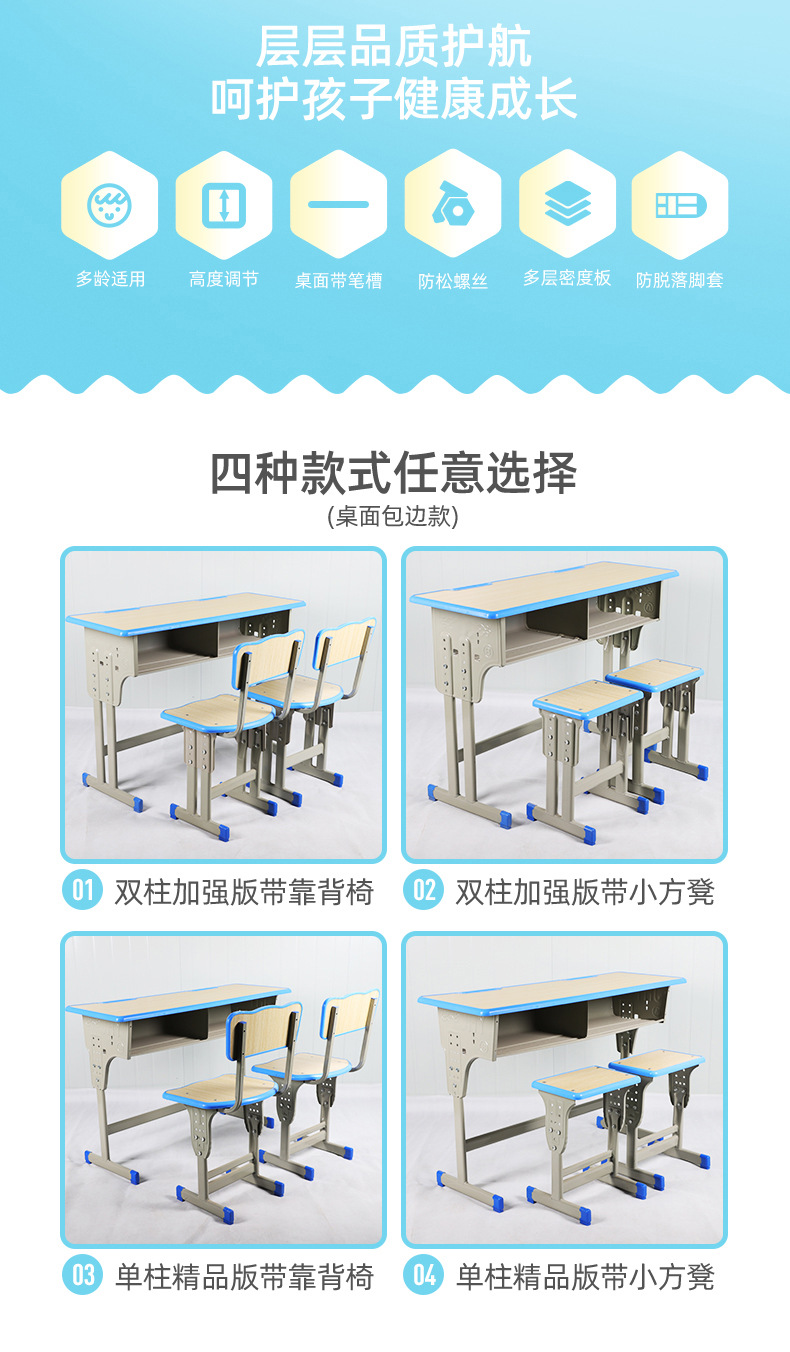 层层品质护航
呵护孩子健康成长

多龄适用
高度调节
桌面带笔槽
防松螺丝
多层密度板
防脱落脚套

四种款式任意选择
(桌面包边款)

01 双柱加强版带靠背椅

02 双柱加强版带小方凳

03 单柱精品版带靠背椅

04 单柱精品版带小方凳