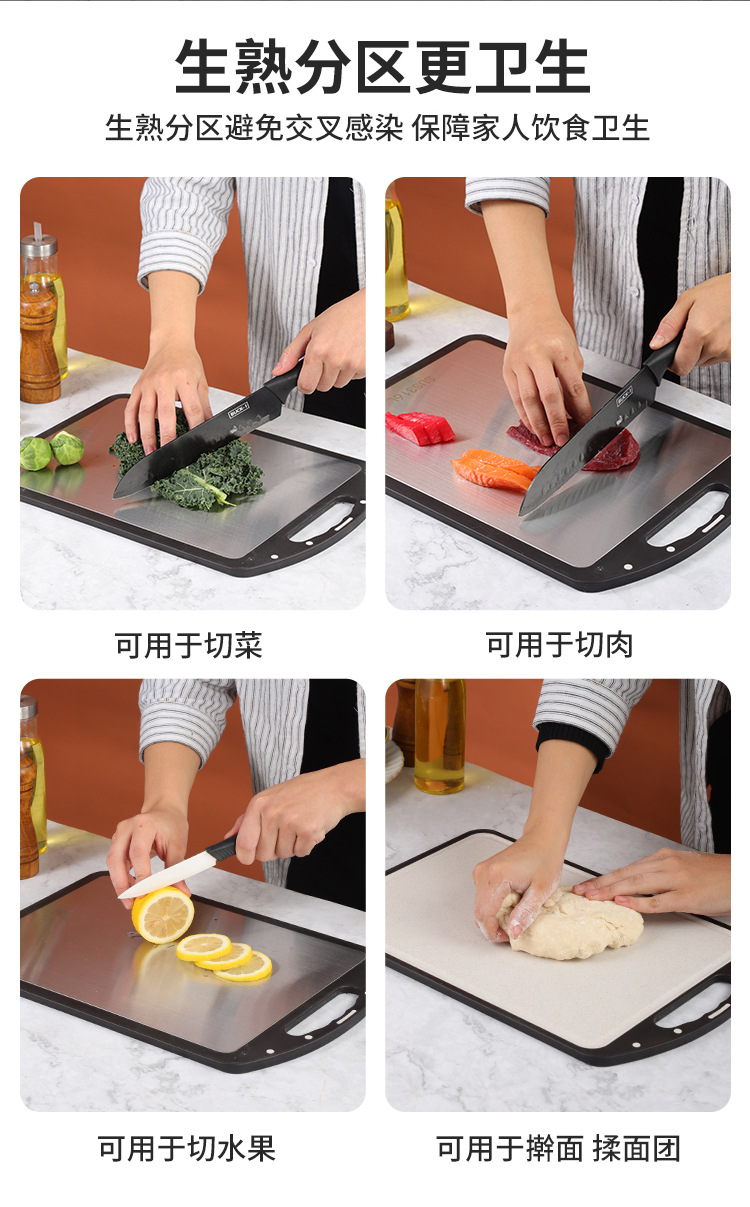 生熟分区更卫生

生熟分区避免交叉感染 保障家人饮食卫生

可用于切菜

可用于切肉

可用于切水果

可用于擀面 揉面团