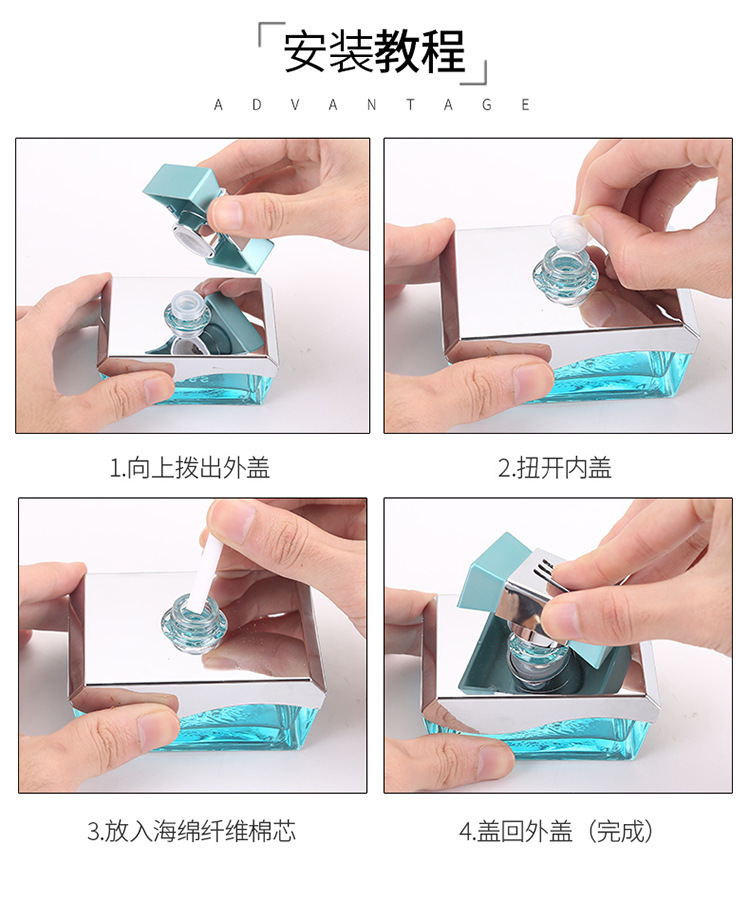 「安装教程」

ADVANTAGE

1.向上拨出外盖

2.扭开内盖

3.放入海绵纤维棉芯

4.盖回外盖（完成）