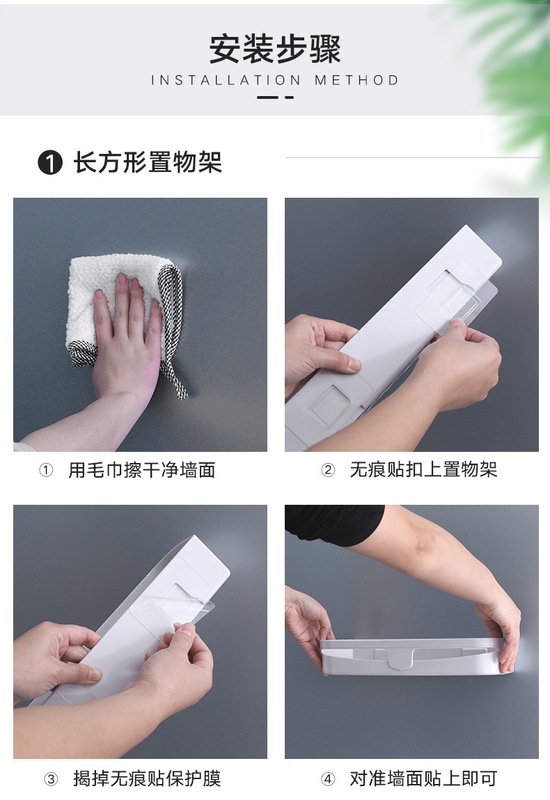 安装步骤
INSTALLATION METHOD

❶ 长方形置物架

① 用毛巾擦干净墙面

② 无痕贴扣上置物架

③ 揭掉无痕贴保护膜

④ 对准墙面贴上即可