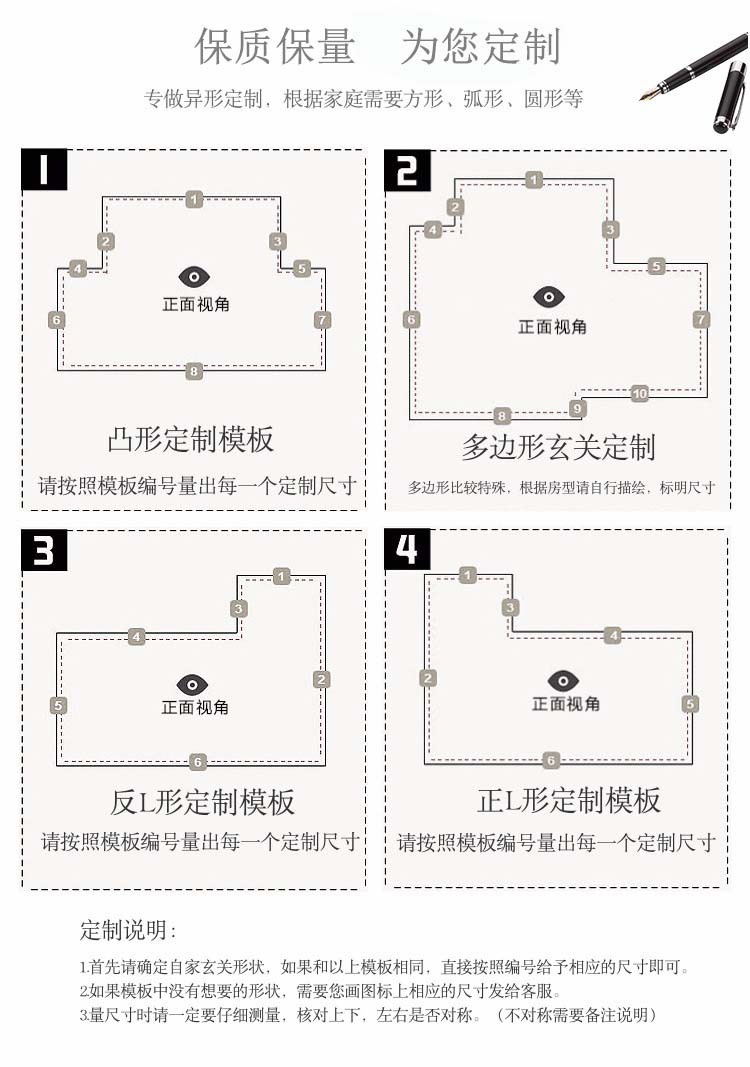 保质保量　为您定制

专做异形定制，根据家庭需要方形、弧形、圆形等

1

1
2
3
4
5
6
7
8
正面视角

凸形定制模板

请按照模板编号量出每一个定制尺寸

2

1
2
3
4
5
6
7
8
9
10
正面视角

多边形玄关定制

多边形比较特殊，根据房型请自行描绘，标明尺寸

3

1
2
3
4
5
6
正面视角

反L形定制模板

请按照模板编号量出每一个定制尺寸

4

1
2
3
4
5
6
正面视角

正L形定制模板

请按照模板编号量出每一个定制尺寸

定制说明：

1.首先请确定自家玄关形状，如果和以上模板相同，直接按照编号给予相应的尺寸即可。
2.如果模板中没有想要的形状，需要您画图标上相应的尺寸发给客服。
3.量尺寸时请一定要仔细测量，核对上下，左右是否对称。（不对称需要备注说明）