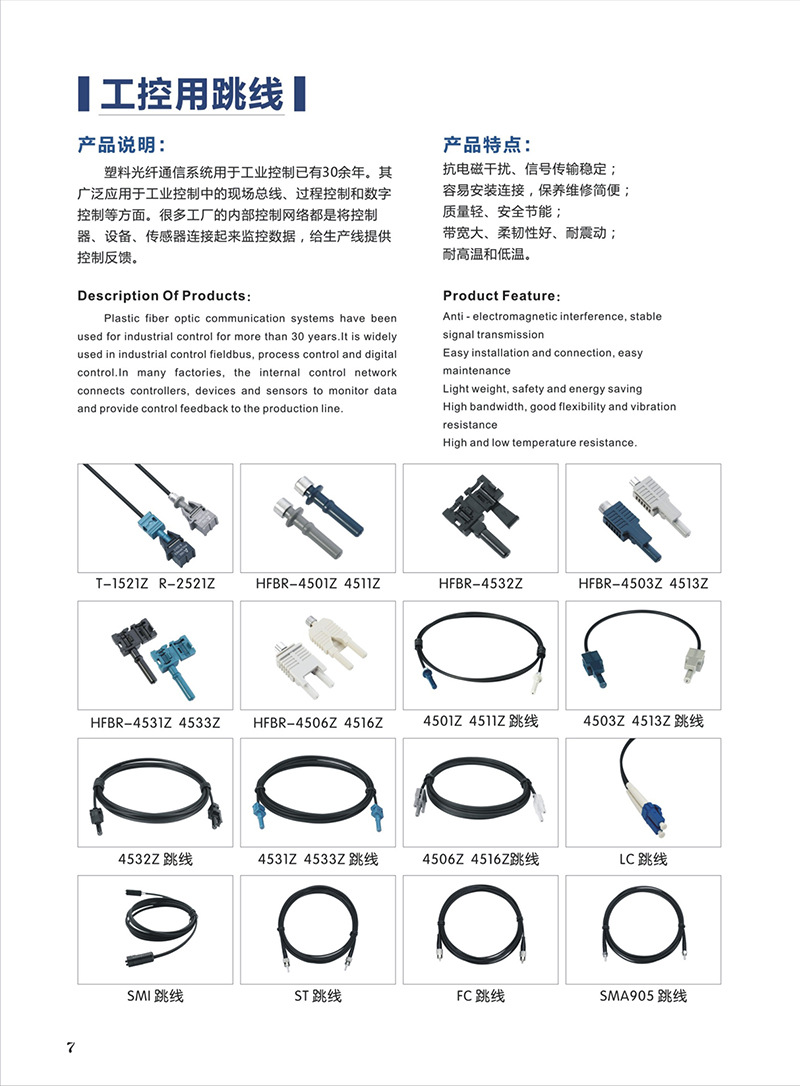 工控用跳线

产品说明：

塑料光纤通信系统用于工业控制已有30余年。其广泛应用于工业控制中的现场总线、过程控制和数字控制等方面。很多工厂的内部控制网络都是将控制器、设备、传感器连接起来监控数据，给生产线提供控制反馈。

Description Of Products:

Plastic fiber optic communication systems have been used for industrial control for more than 30 years.It is widely used in industrial control fieldbus, process control and digital control.In many factories, the internal control network connects controllers, devices and sensors to monitor data and provide control feedback to the production line.

产品特点：

抗电磁干扰、信号传输稳定；
容易安装连接，保养维修简便；
质量轻、安全节能；
带宽大、柔韧性好、耐震动；
耐高温和低温。

Product Feature:

Anti - electromagnetic interference, stable signal transmission
Easy installation and connection, easy maintenance
Light weight, safety and energy saving
High bandwidth, good flexibility and vibration resistance
High and low temperature resistance.

T-1521Z R-2521Z
HFBR-4501Z 4511Z
HFBR-4532Z
HFBR-4503Z 4513Z
HFBR-4531Z 4533Z
HFBR-4506Z 4516Z
4501Z 4511Z 跳线
4503Z 4513Z 跳线
4532Z 跳线
4531Z 4533Z 跳线
4506Z 4516Z跳线
LC 跳线
SMI 跳线
ST 跳线
FC 跳线
SMA905 跳线

7