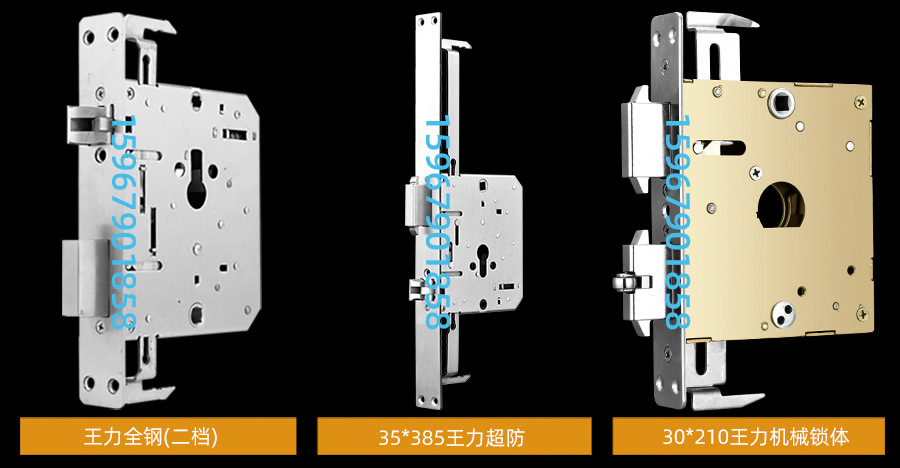 15967901858

15967901858

15967901858

王力全钢(二档)

35*385王力超防

30*210王力机械锁体