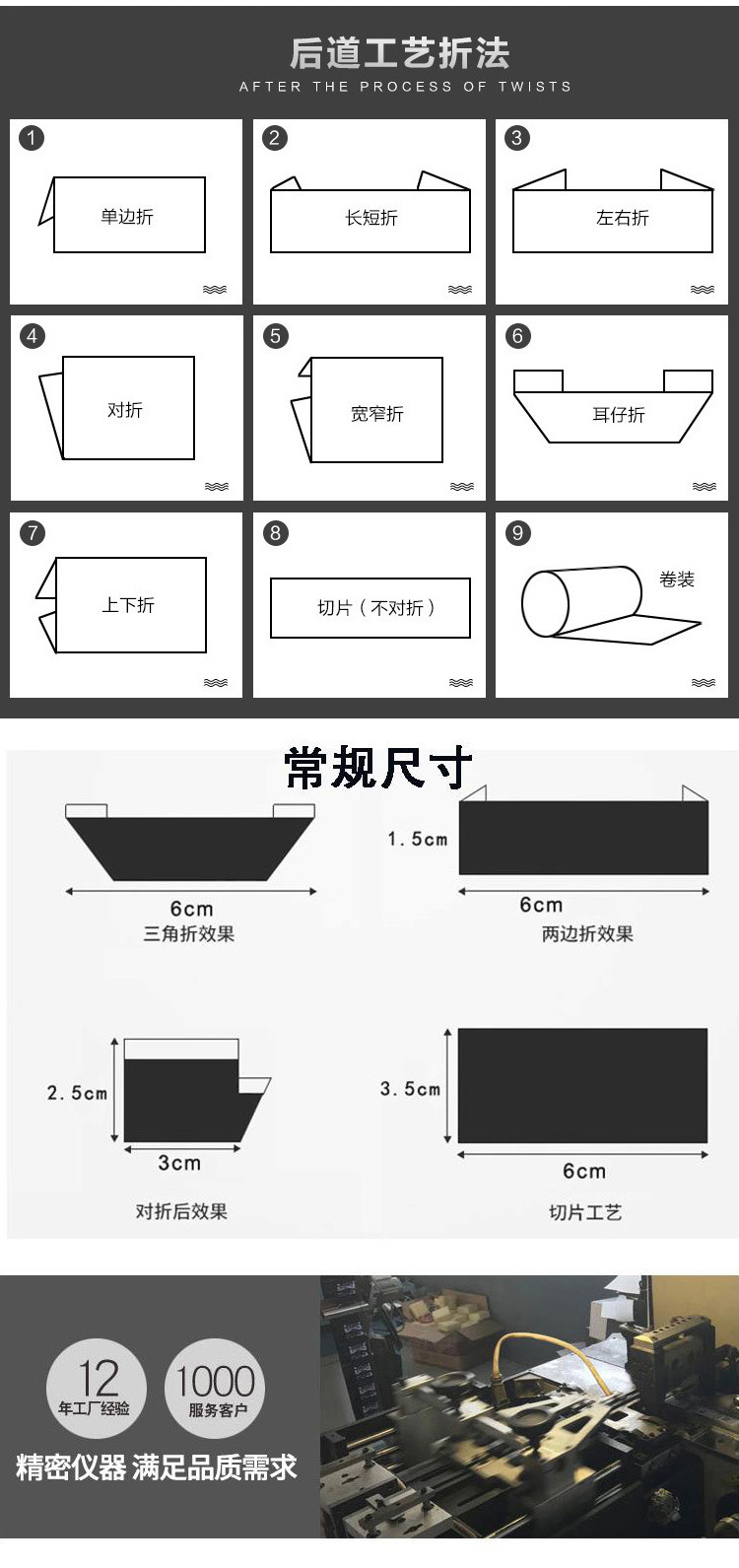 后道工艺折法
AFTER THE PROCESS OF TWISTS

1 单边折
2 长短折
3 左右折
4 对折
5 宽窄折
6 耳仔折
7 上下折
8 切片（不对折）
9 卷装

常规尺寸

6cm
三角折效果

1.5cm
6cm
两边折效果

2.5cm
3cm
对折后效果

3.5cm
6cm
切片工艺

12
年工厂经验

1000
服务客户

精密仪器 满足品质需求