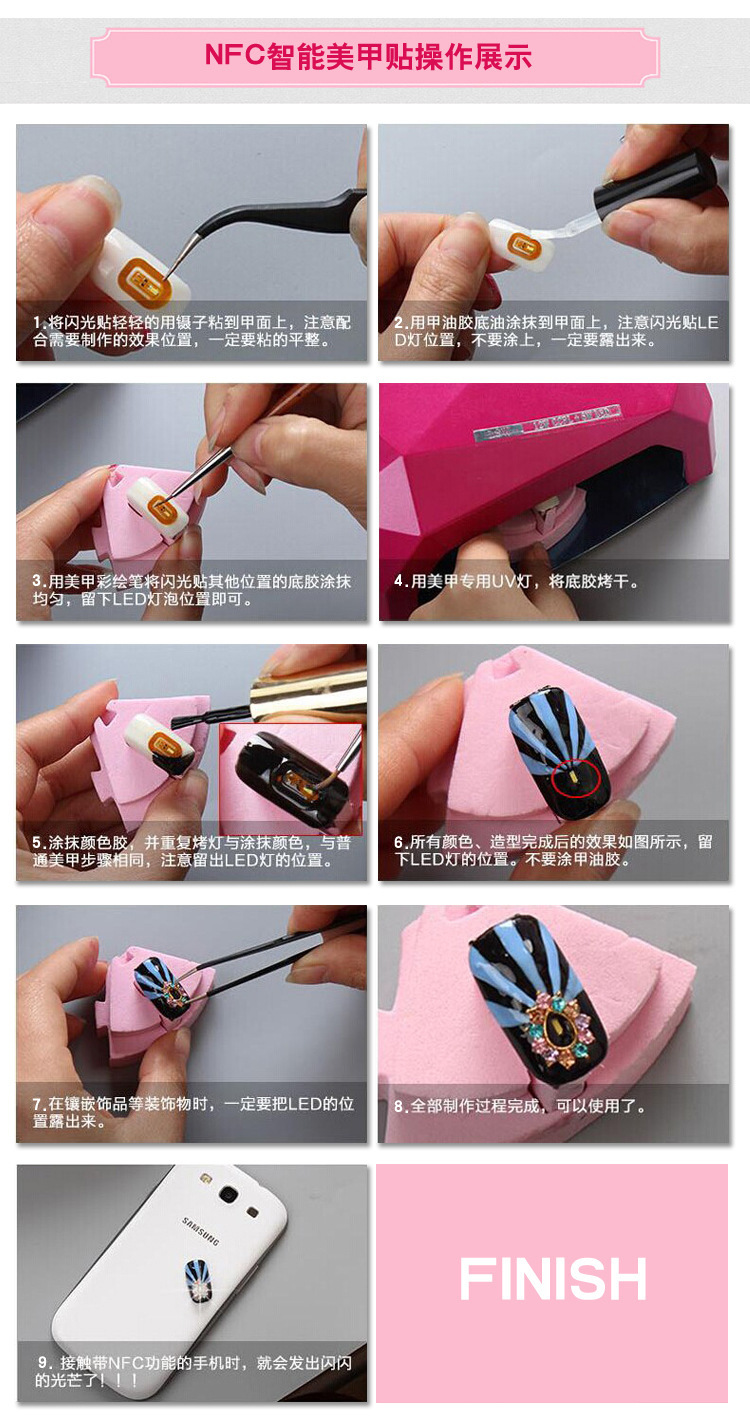 NFC智能美甲贴操作展示

1.将闪光贴轻轻的用镊子粘到甲面上，注意配合需要制作的效果位置，一定要粘的平整。

2.用甲油胶底油涂抹到甲面上，注意闪光贴LED灯位置，不要涂上，一定要露出来。

3.用美甲彩绘笔将闪光贴其他位置的底胶涂抹均匀，留下LED灯泡位置即可。

4.用美甲专用UV灯，将底胶烤干。

5.涂抹颜色胶，并重复烤灯与涂抹颜色，与普通美甲步骤相同，注意留出LED灯的位置。

6.所有颜色、造型完成后的效果如图所示，留下LED灯的位置。不要涂甲油胶。

7.在镶嵌饰品等装饰物时，一定要把LED的位置露出来。

8.全部制作过程完成，可以使用了。

SAMSUNG

9. 接触带NFC功能的手机时，就会发出闪闪的光芒了！！！

FINISH