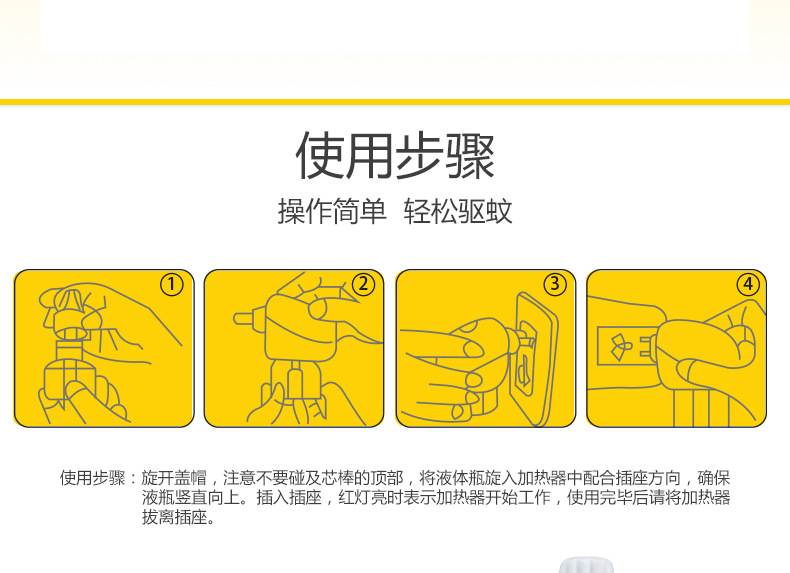 使用步骤

操作简单 轻松驱蚊

①

②

③

④

使用步骤：旋开盖帽，注意不要碰及芯棒的顶部，将液体瓶旋入加热器中配合插座方向，确保液瓶竖直向上。插入插座，红灯亮时表示加热器开始工作，使用完毕后请将加热器拔离插座。