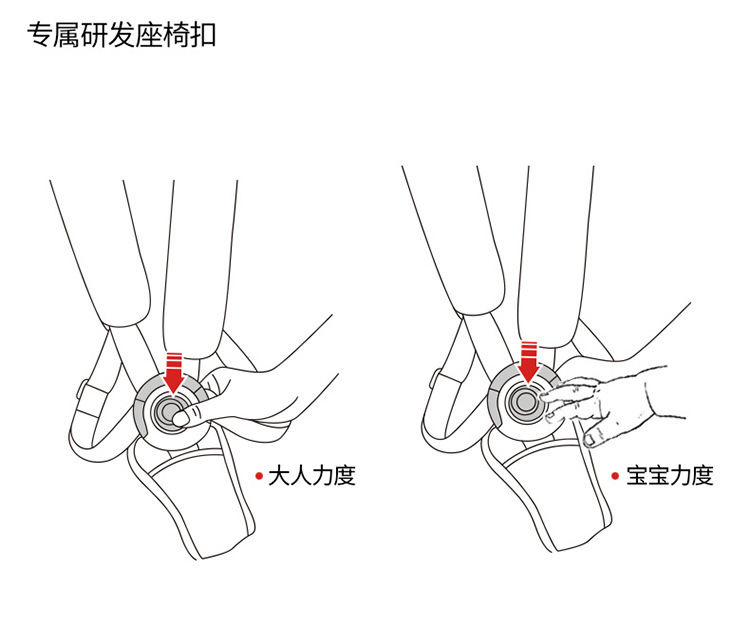 专属研发座椅扣

• 大人力度

• 宝宝力度