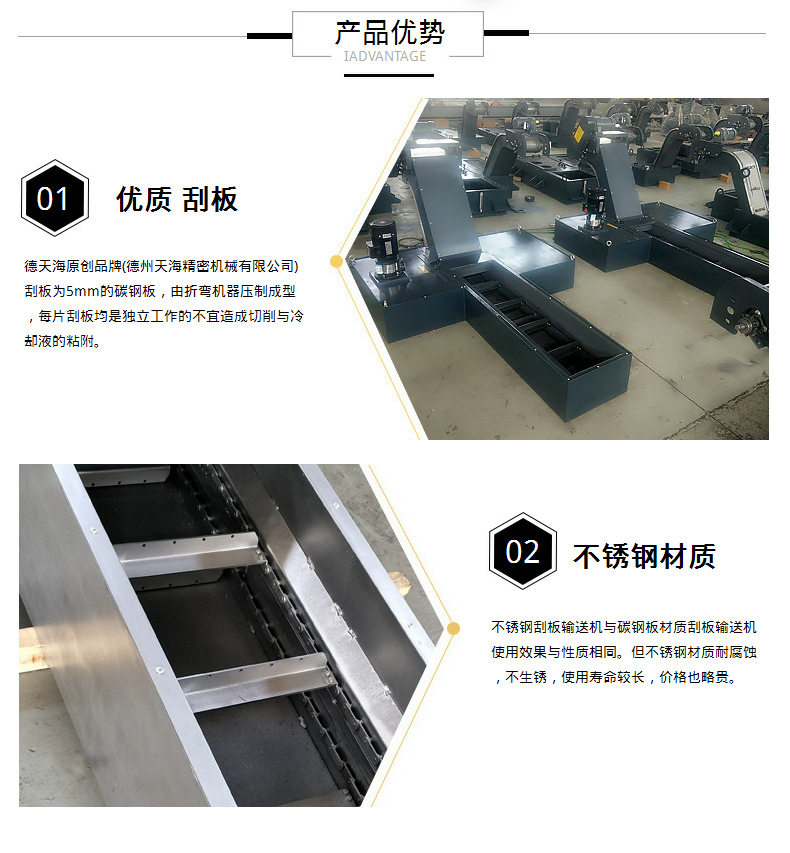 产品优势
IADVANTAGE

01 优质 刮板

德天海原创品牌(德州天海精密机械有限公司)刮板为5mm的碳钢板，由折弯机器压制成型，每片刮板均是独立工作的不宜造成切削与冷却液的粘附。

02 不锈钢材质

不锈钢刮板输送机与碳钢板材质刮板输送机使用效果与性质相同。但不锈钢材质耐腐蚀，不生锈，使用寿命较长，价格也略贵。