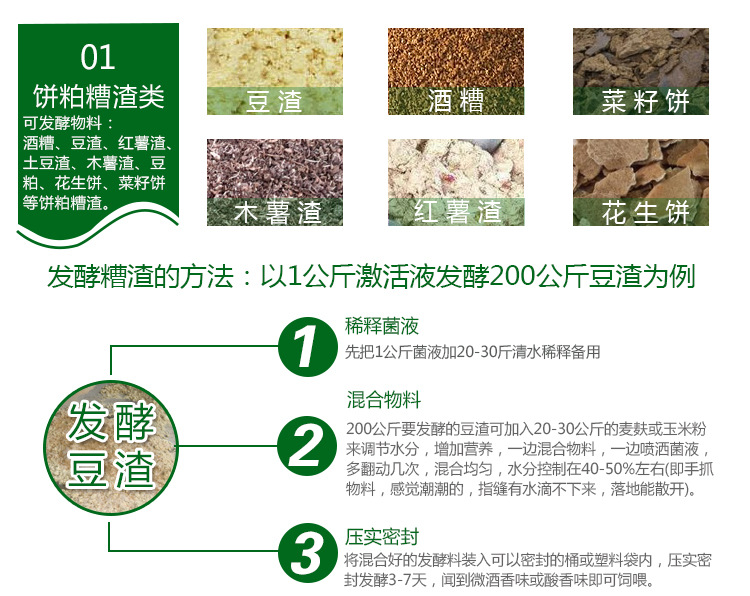 01
饼粕糟渣类
可发酵物料：酒糟、豆渣、红薯渣、土豆渣、木薯渣、豆粕、花生饼、菜籽饼等饼粕糟渣。

豆渣
酒糟
菜籽饼
木薯渣
红薯渣
花生饼

发酵糟渣的方法：以1公斤激活液发酵200公斤豆渣为例

发酵豆渣

1
稀释菌液
先把1公斤菌液加20-30斤清水稀释备用

2
混合物料
200公斤要发酵的豆渣可加入20-30公斤的麦麸或玉米粉来调节水分，增加营养，一边混合物料，一边喷洒菌液，多翻动几次，混合均匀，水分控制在40-50%左右(即手抓物料，感觉潮潮的，指缝有水滴不下来，落地能散开)。

3
压实密封
将混合好的发酵料装入可以密封的桶或塑料袋内，压实密封发酵3-7天，闻到微酒香味或酸香味即可饲喂。