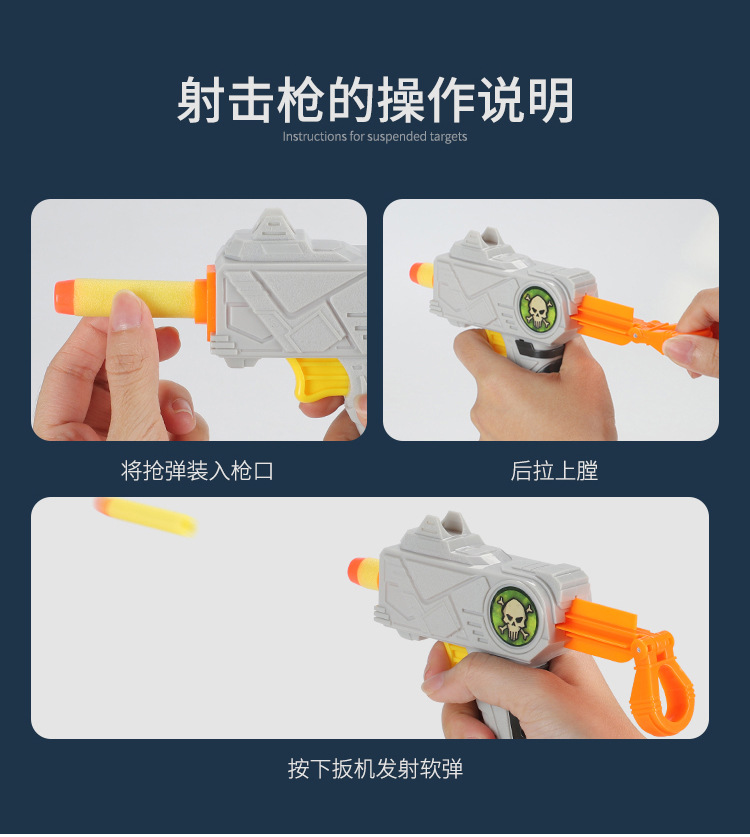 射击枪的操作说明

Instructions for suspended targets

将抢弹装入枪口

后拉上膛

按下扳机发射软弹