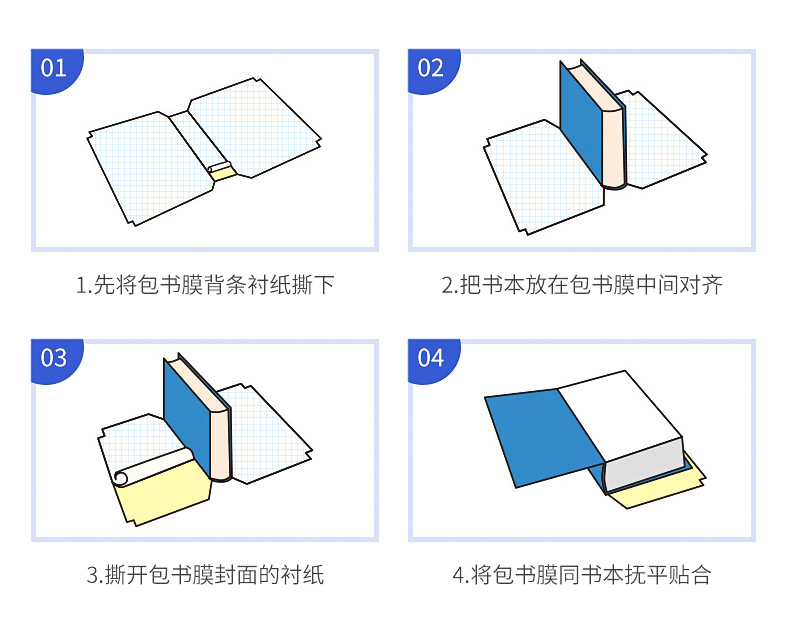 01

1.先将包书膜背条衬纸撕下

02

2.把书本放在包书膜中间对齐

03

3.撕开包书膜封面的衬纸

04

4.将包书膜同书本抚平贴合