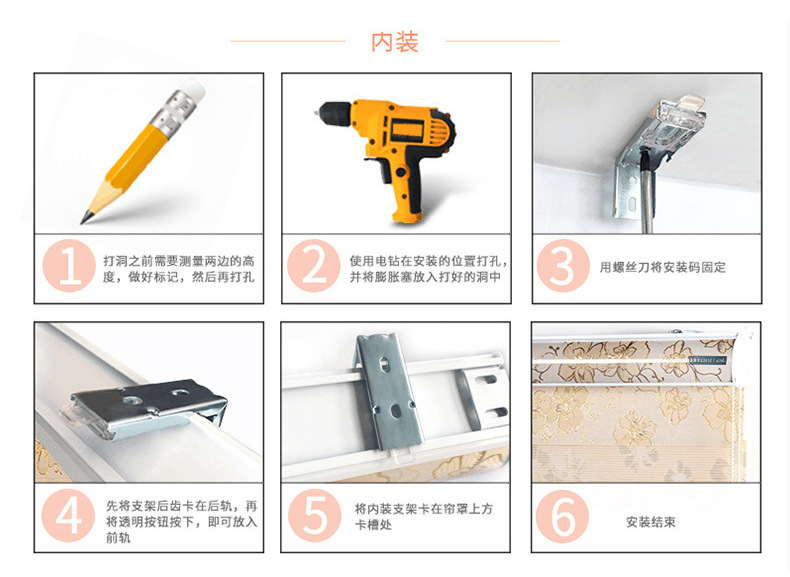 内装

1 打洞之前需要测量两边的高度，做好标记，然后再打孔

2 使用电钻在安装的位置打孔，并将膨胀塞放入打好的洞中

3 用螺丝刀将安装码固定

4 先将支架后齿卡在后轨，再将透明按钮按下，即可放入前轨

5 将内装支架卡在帘罩上方卡槽处

6 安装结束