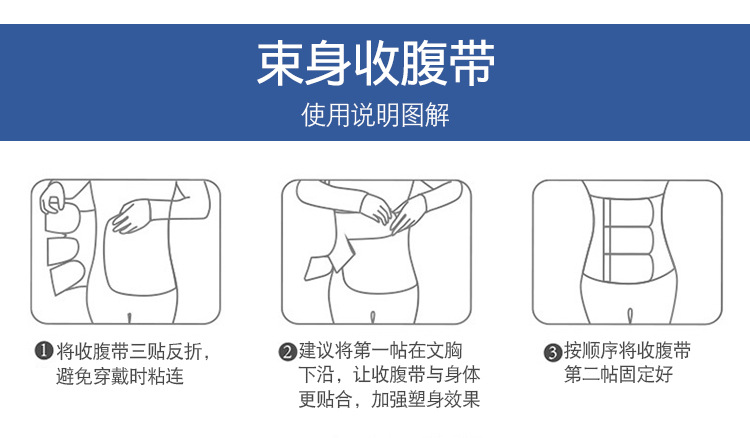 束身收腹带
使用说明图解

❶将收腹带三贴反折，避免穿戴时粘连

❷建议将第一帖在文胸下沿，让收腹带与身体更贴合，加强塑身效果

❸按顺序将收腹带第二帖固定好