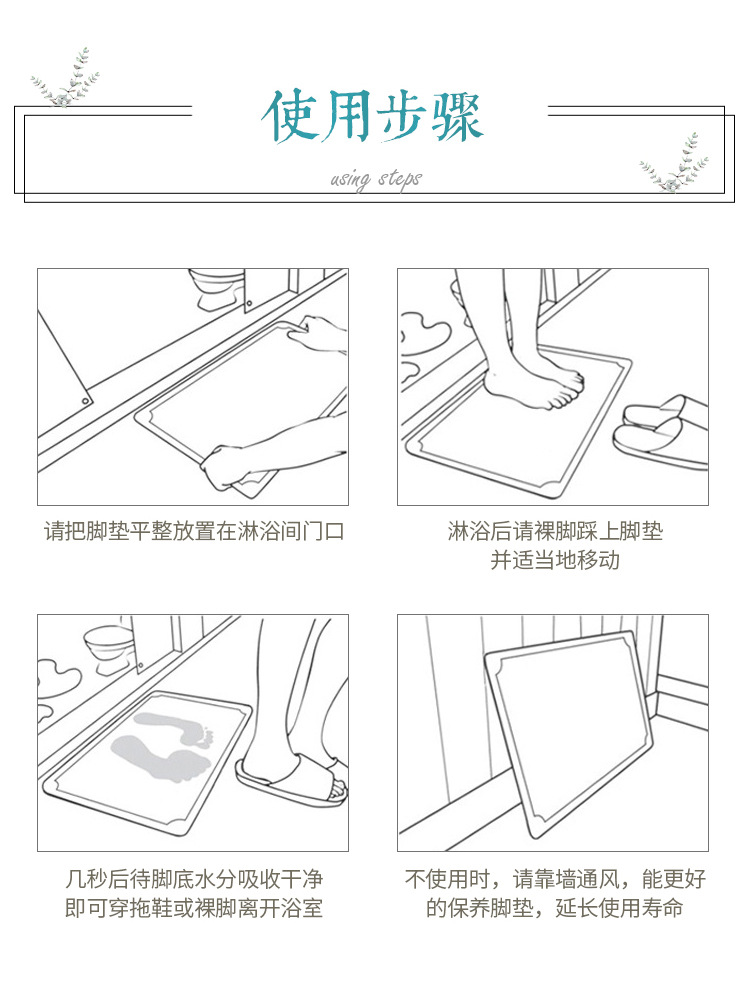 使用步骤

using steps

请把脚垫平整放置在淋浴间门口

淋浴后请裸脚踩上脚垫
并适当地移动

几秒后待脚底水分吸收干净
即可穿拖鞋或裸脚离开浴室

不使用时，请靠墙通风，能更好
的保养脚垫，延长使用寿命