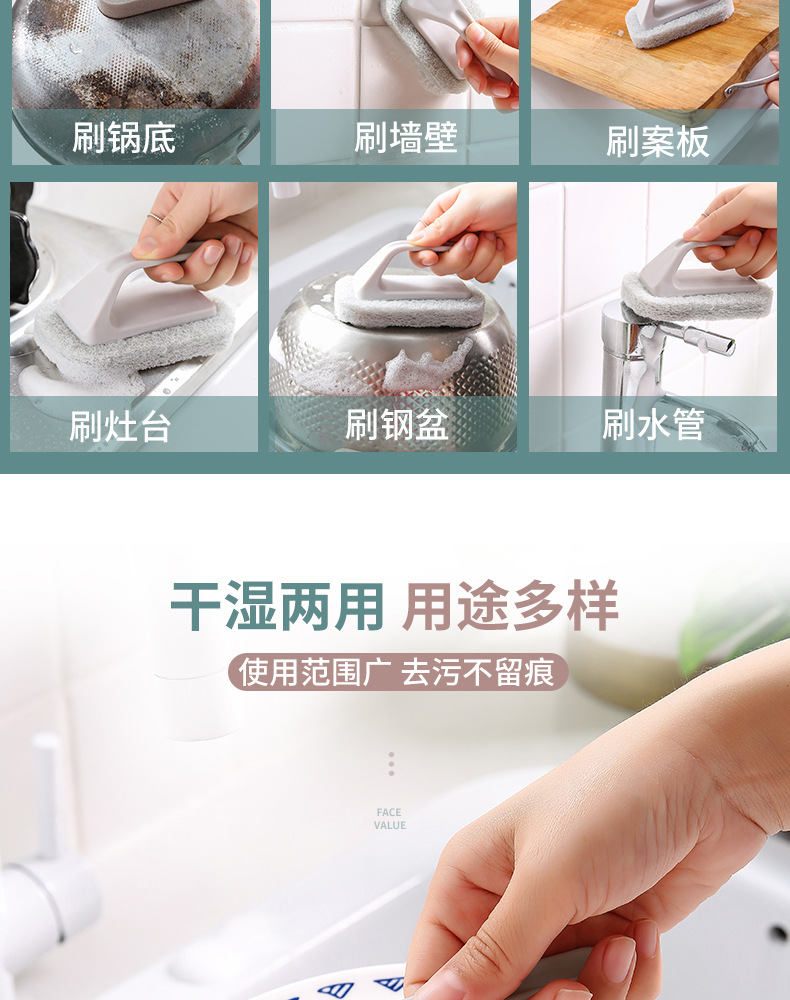 刷锅底

刷墙壁

刷案板

刷灶台

刷钢盆

刷水管

干湿两用 用途多样

使用范围广 去污不留痕

FACE VALUE