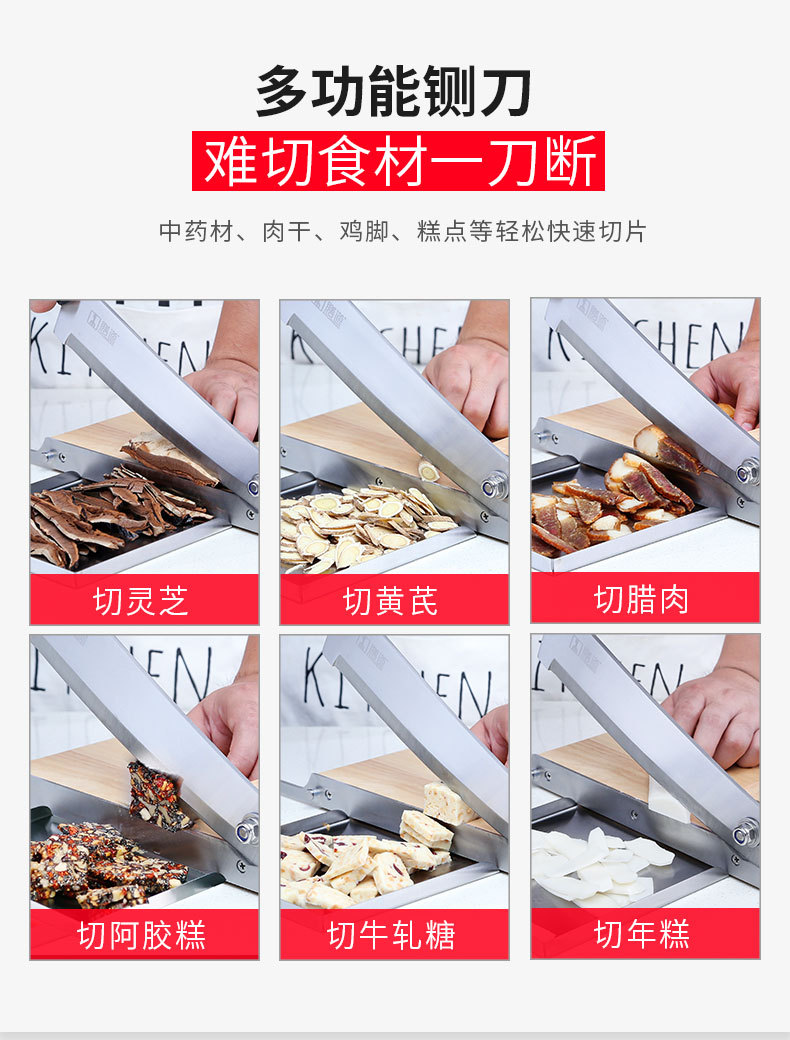 多功能铡刀

难切食材一刀断

中药材、肉干、鸡脚、糕点等轻松快速切片

切灵芝

切黄芪

切腊肉

切阿胶糕

切牛轧糖

切年糕