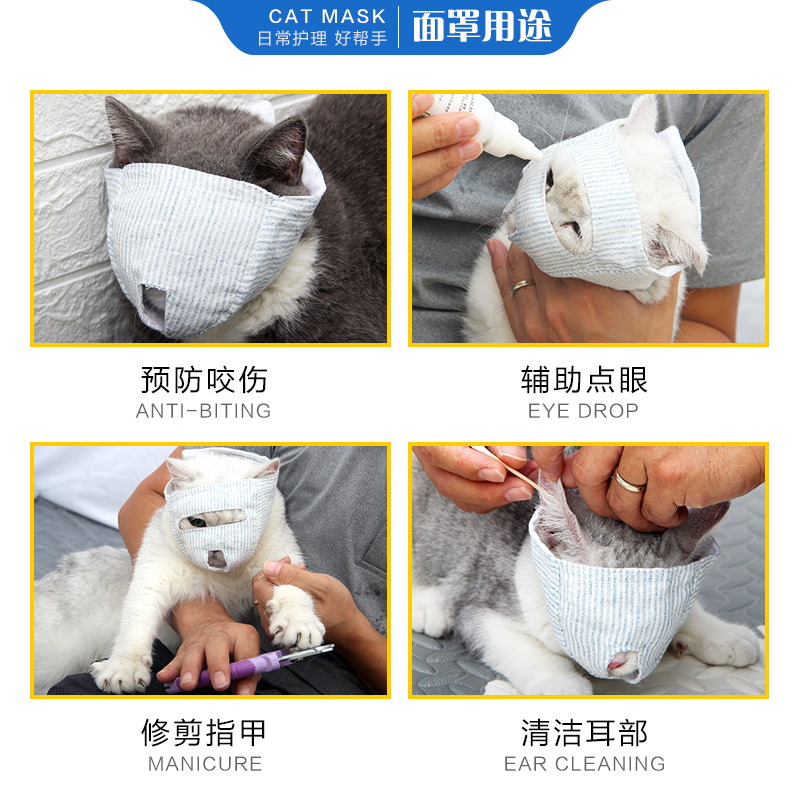 CAT MASK
日常护理 好帮手
面罩用途

预防咬伤
ANTI-BITING

辅助点眼
EYE DROP

修剪指甲
MANICURE

清洁耳部
EAR CLEANING