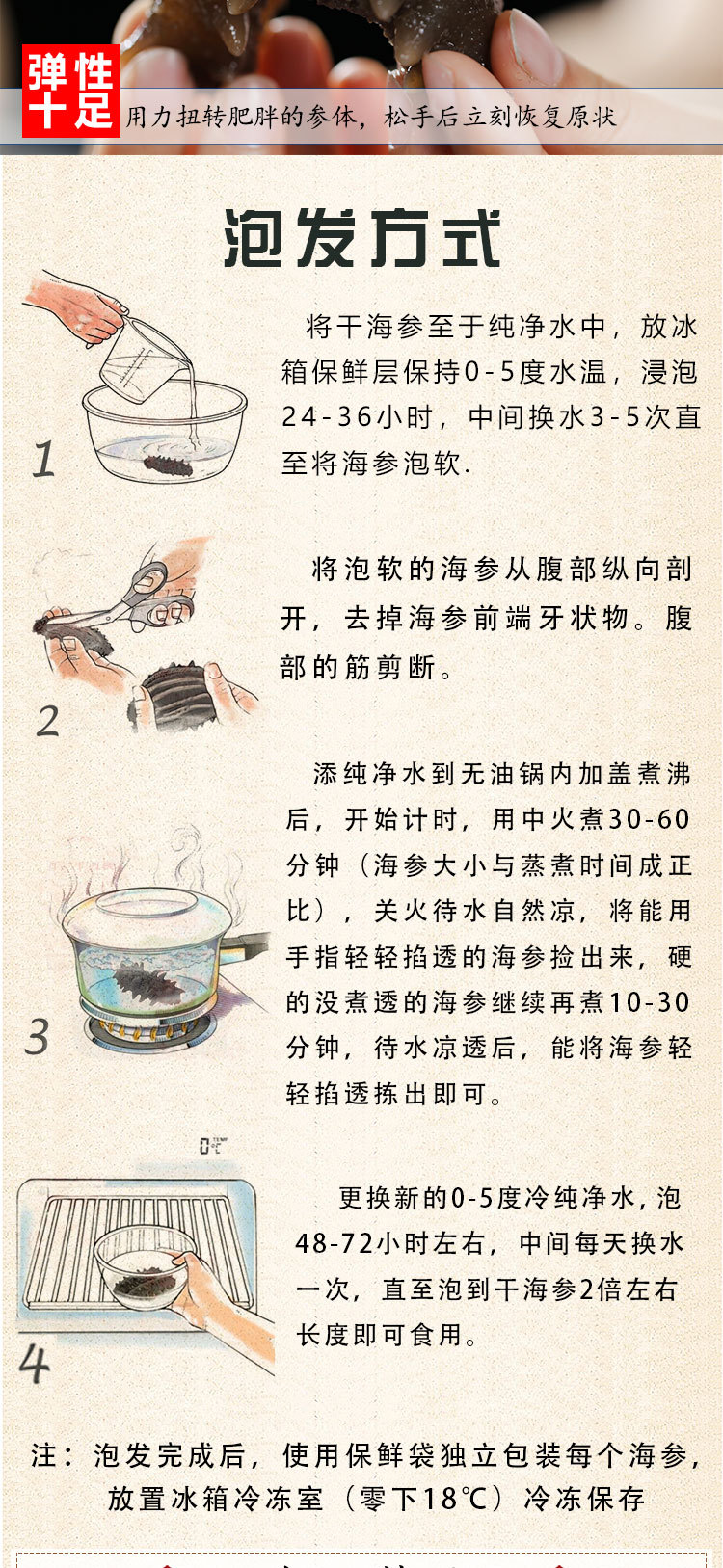 弹性十足 用力扭转肥胖的参体，松手后立刻恢复原状

泡发方式

1

将干海参至于纯净水中，放冰箱保鲜层保持0-5度水温，浸泡24-36小时，中间换水3-5次直至将海参泡软.

2

将泡软的海参从腹部纵向剖开，去掉海参前端牙状物。腹部的筋剪断。

3

添纯净水到无油锅内加盖煮沸后，开始计时，用中火煮30-60分钟（海参大小与蒸煮时间成正比），关火待水自然凉，将能用手指轻轻掐透的海参捡出来，硬的没煮透的海参继续再煮10-30分钟，待水凉透后，能将海参轻轻掐透拣出即可。

0℃

4

更换新的0-5度冷纯净水，泡48-72小时左右，中间每天换水一次，直至泡到干海参2倍左右长度即可食用。

注：泡发完成后，使用保鲜袋独立包装每个海参，放置冰箱冷冻室（零下18℃）冷冻保存