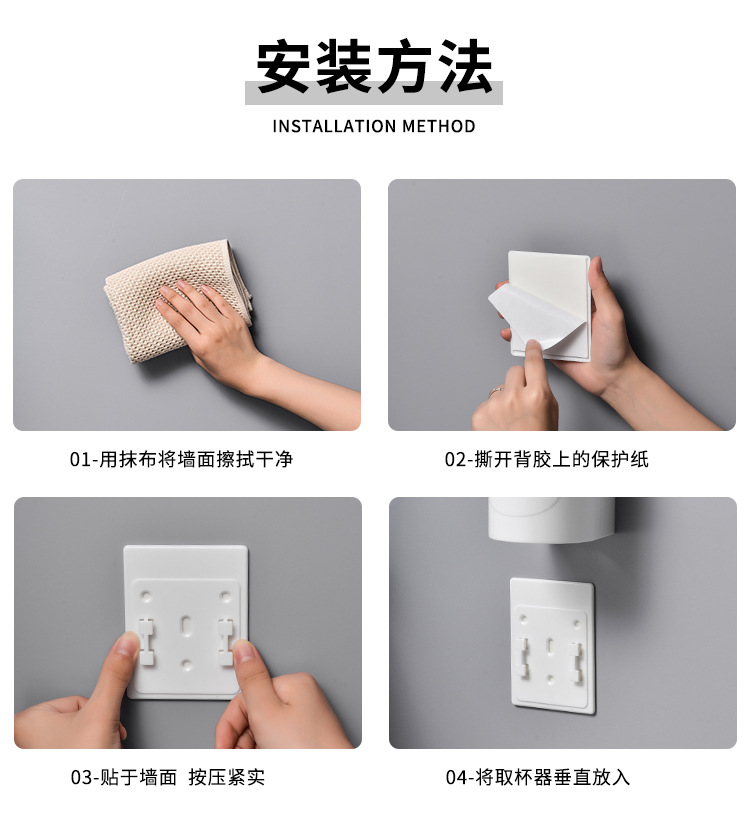 安装方法

INSTALLATION METHOD

01-用抹布将墙面擦拭干净

02-撕开背胶上的保护纸

03-贴于墙面 按压紧实

04-将取杯器垂直放入