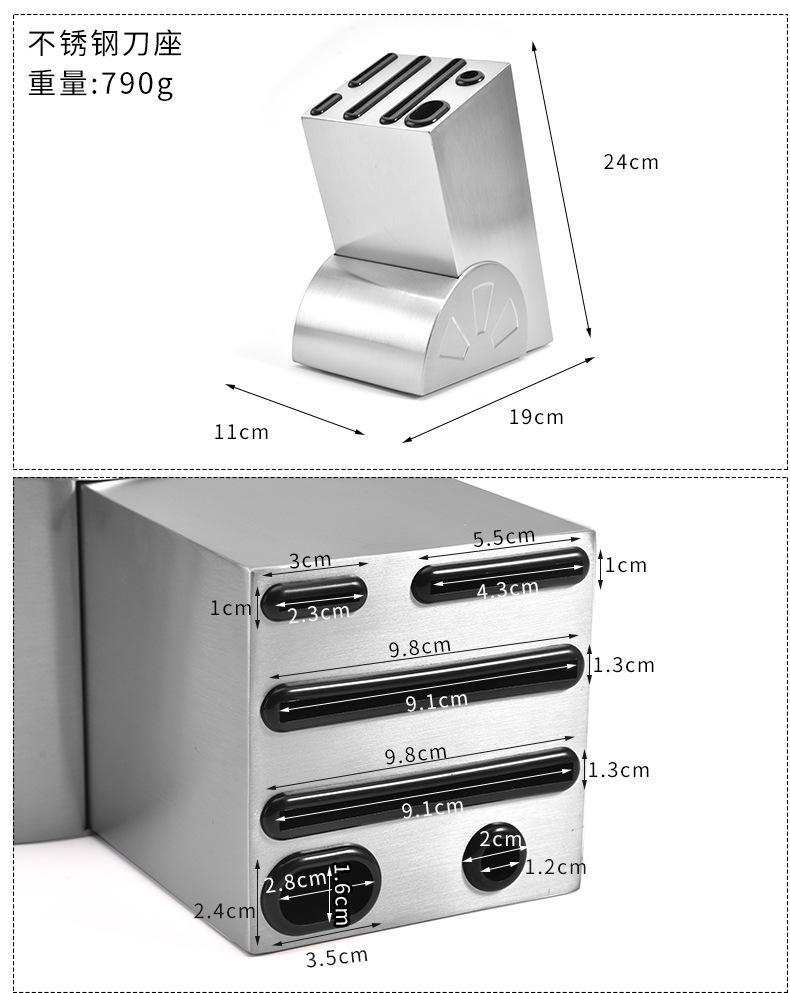 不锈钢刀座
重量:790g

24cm

11cm

19cm

3cm

5.5cm

1cm

1cm

2.3cm

4.3cm

9.8cm

1.3cm

9.1cm

9.8cm

1.3cm

9.1cm

2cm

1.2cm

2.8cm

1.6cm

2.4cm

3.5cm