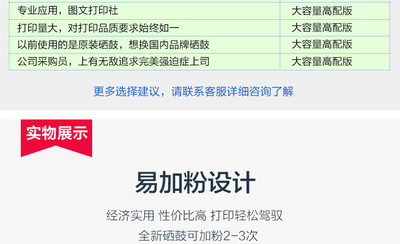 | 专业应用，图文打印社 | 大容量高配版 |
|---|---|
| 打印量大，对打印品质要求始终如一 | 大容量高配版 |
| 以前使用的是原装硒鼓，想换国内品牌硒鼓 | 大容量高配版 |
| 公司采购员，上有无敌追求完美强迫症上司 | 大容量高配版 |

更多选择建议，请联系客服详细咨询了解

实物展示

易加粉设计

经济实用 性价比高 打印轻松驾驭

全新硒鼓可加粉2-3次