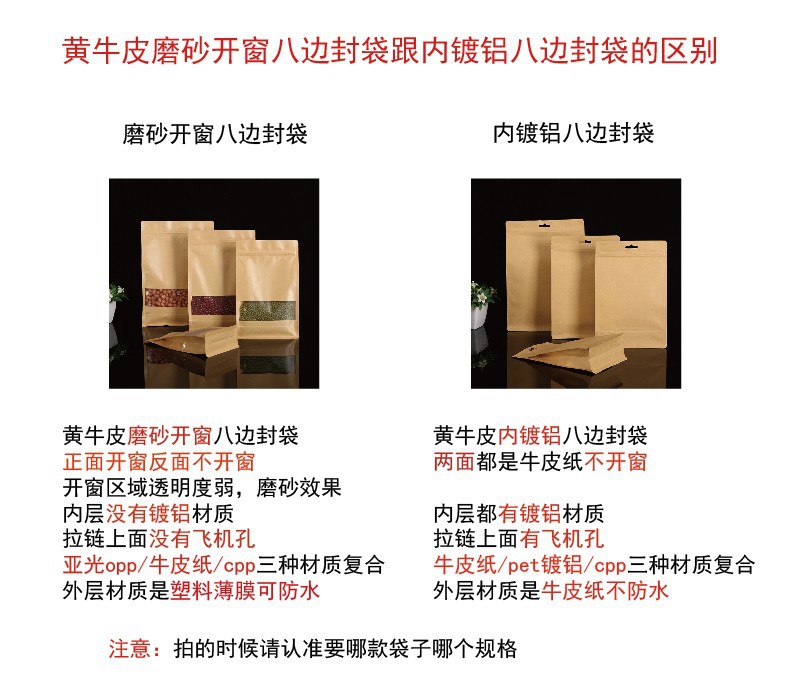 黄牛皮磨砂开窗八边封袋跟内镀铝八边封袋的区别

磨砂开窗八边封袋

黄牛皮磨砂开窗八边封袋
正面开窗反面不开窗
开窗区域透明度弱，磨砂效果
内层没有镀铝材质
拉链上面没有飞机孔
亚光opp/牛皮纸/cpp三种材质复合
外层材质是塑料薄膜可防水

内镀铝八边封袋

黄牛皮内镀铝八边封袋
两面都是牛皮纸不开窗

内层都有镀铝材质
拉链上面有飞机孔
牛皮纸/pet镀铝/cpp三种材质复合
外层材质是牛皮纸不防水

注意：拍的时候请认准要哪款袋子哪个规格