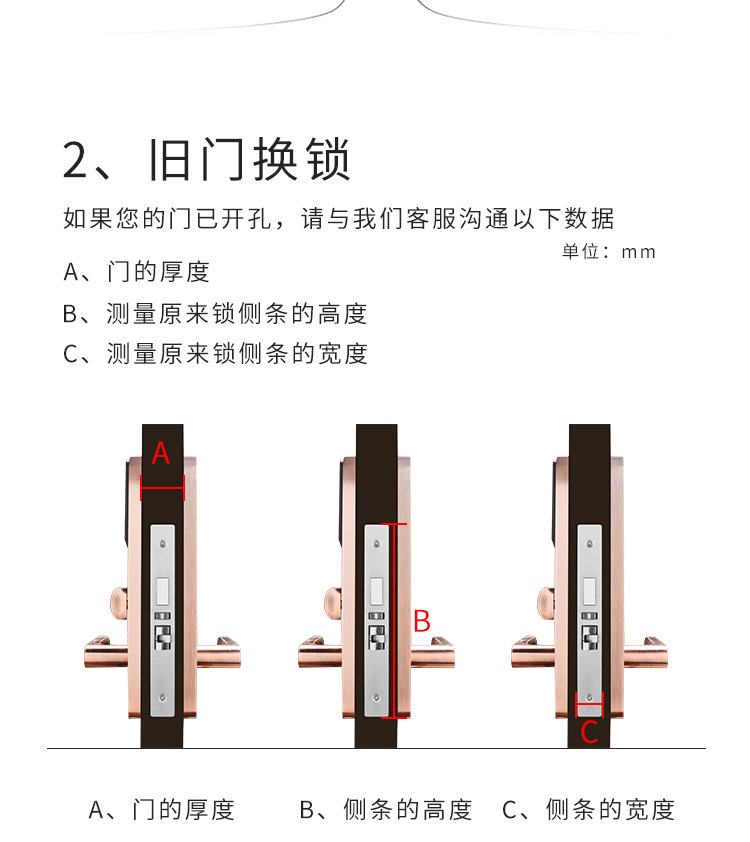 2、旧门换锁

如果您的门已开孔，请与我们客服沟通以下数据

单位：mm

A、门的厚度

B、测量原来锁侧条的高度

C、测量原来锁侧条的宽度

A

B

C

A、门的厚度

B、侧条的高度

C、侧条的宽度