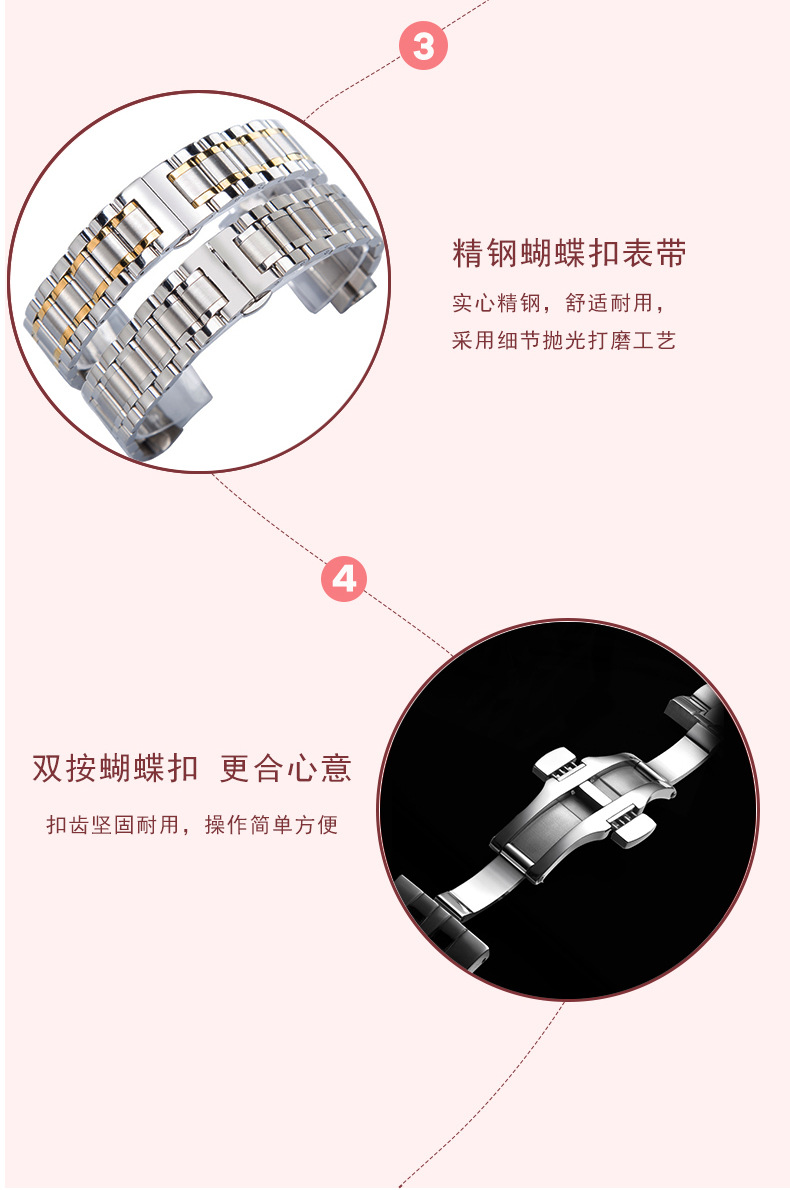 3

精钢蝴蝶扣表带

实心精钢，舒适耐用，
采用细节抛光打磨工艺

4

双按蝴蝶扣 更合心意

扣齿坚固耐用，操作简单方便