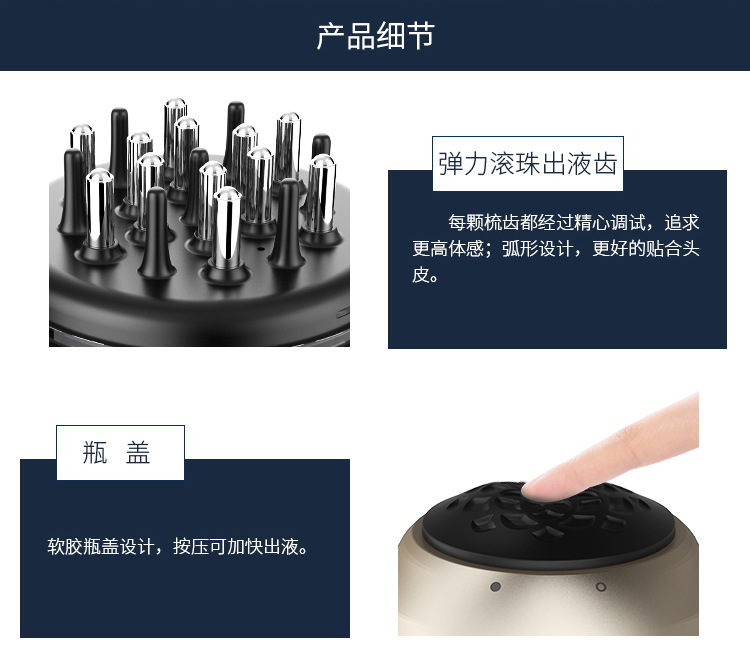 产品细节

弹力滚珠出液齿

每颗梳齿都经过精心调试，追求更高体感；弧形设计，更好的贴合头皮。

瓶 盖

软胶瓶盖设计，按压可加快出液。