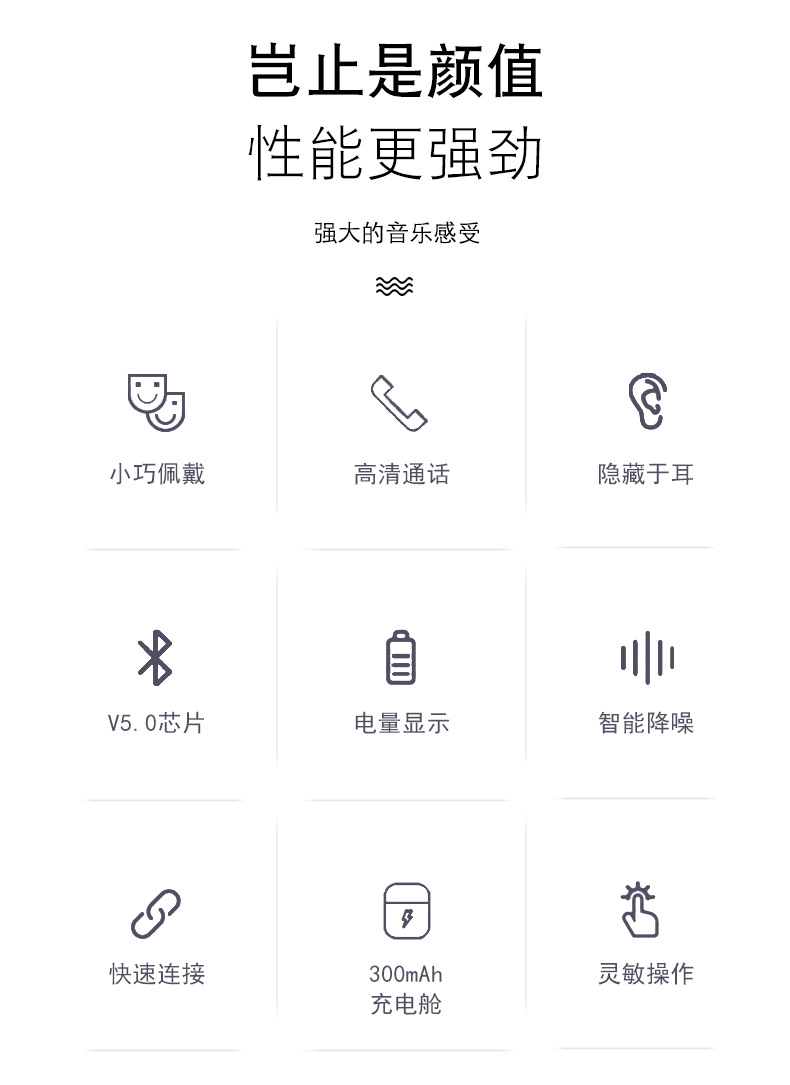 岂止是颜值
性能更强劲

强大的音乐感受

小巧佩戴

高清通话

隐藏于耳

V5.0芯片

电量显示

智能降噪

快速连接

300mAh
充电舱

灵敏操作