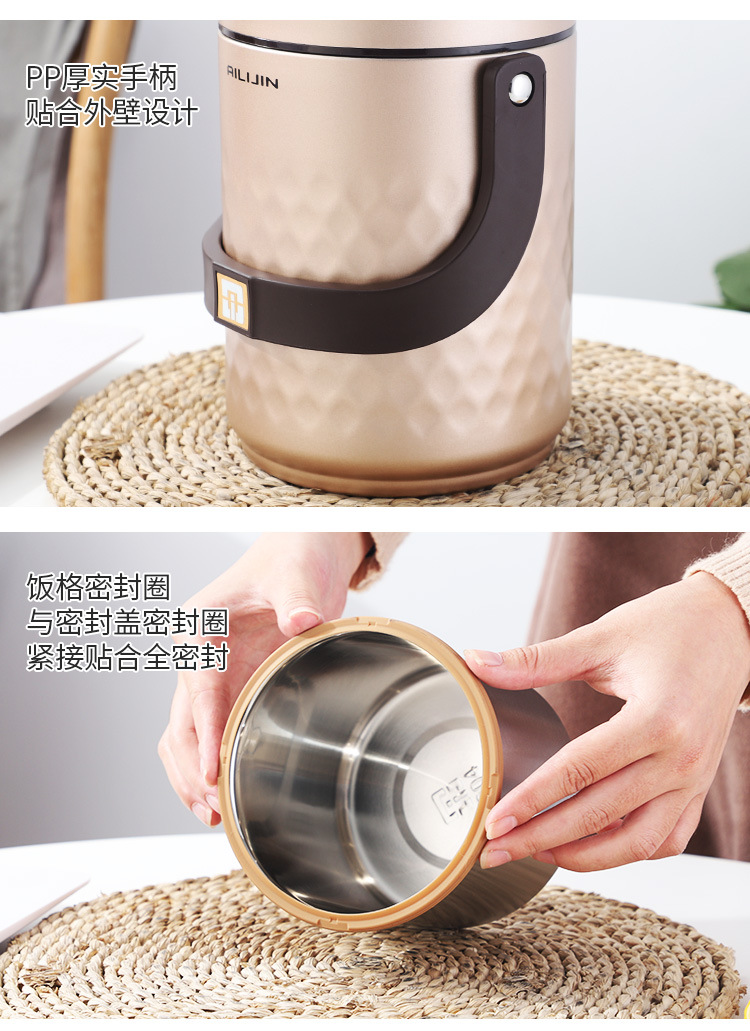 PP厚实手柄
贴合外壁设计

AILIJIN

饭格密封圈
与密封盖密封圈
紧接贴合全密封