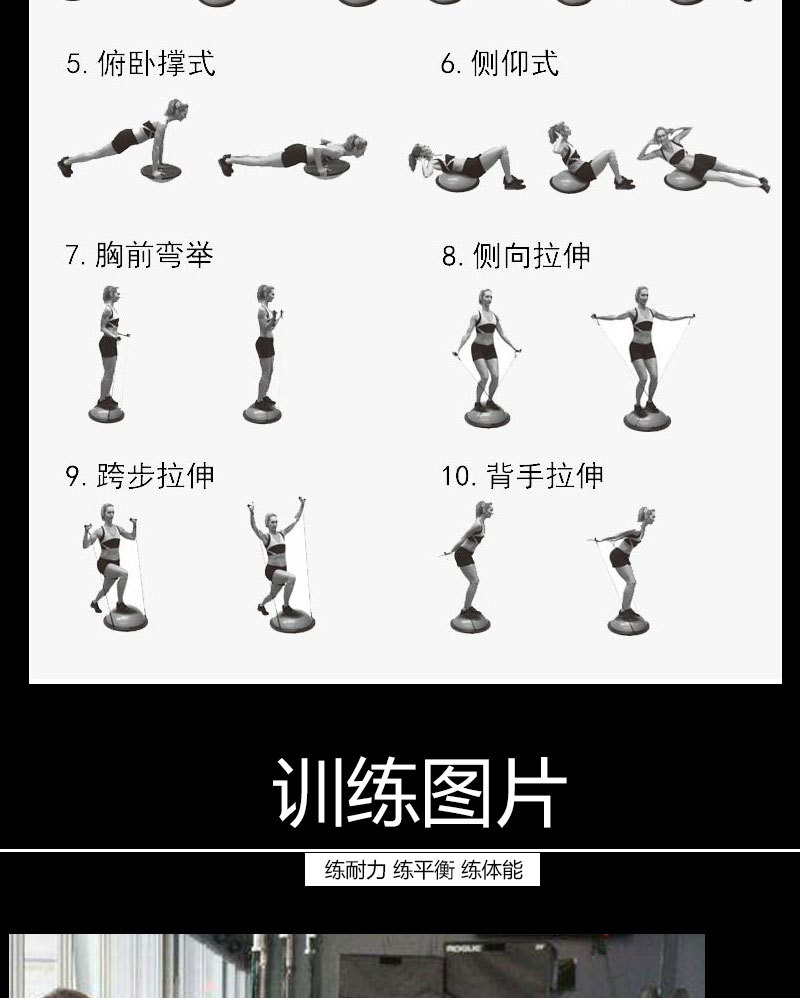 5. 俯卧撑式

6. 侧仰式

7. 胸前弯举

8. 侧向拉伸

9. 跨步拉伸

10. 背手拉伸

训练图片

练耐力 练平衡 练体能

ROGUE