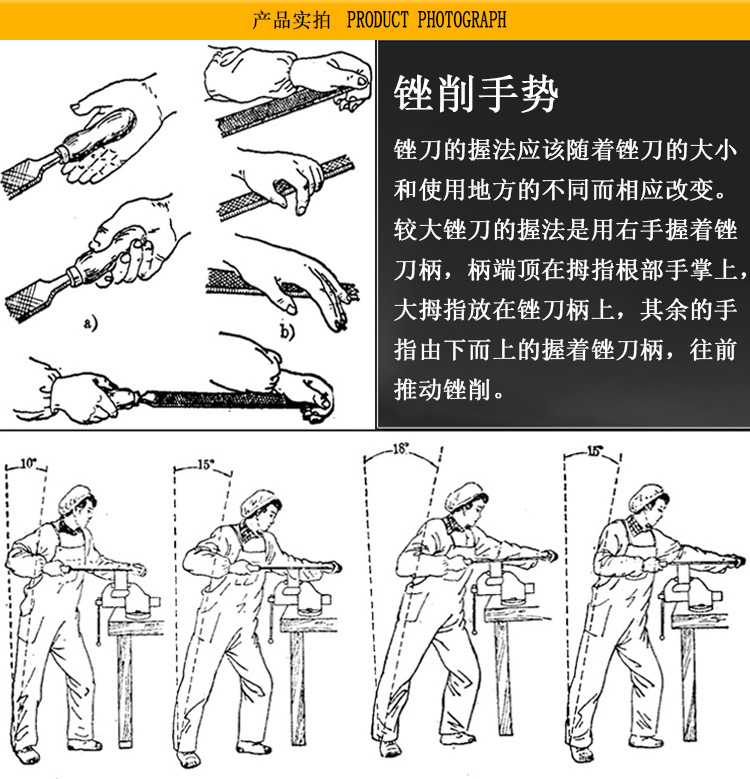 产品实拍 PRODUCT PHOTOGRAPH

a)

b)

锉削手势

锉刀的握法应该随着锉刀的大小和使用地方的不同而相应改变。较大锉刀的握法是用右手握着锉刀柄，柄端顶在拇指根部手掌上，大拇指放在锉刀柄上，其余的手指由下而上的握着锉刀柄，往前推动锉削。

10°

15°

18°

15°