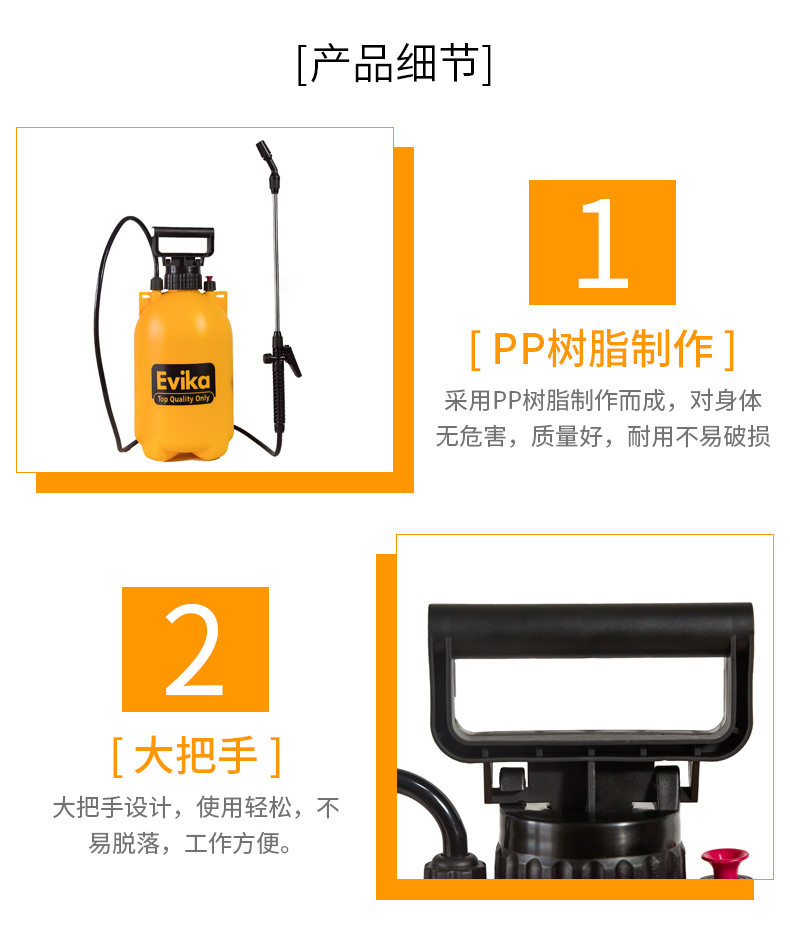 [产品细节]

Evika
Top Quality Only

1

[ PP树脂制作 ]

采用PP树脂制作而成，对身体无危害，质量好，耐用不易破损

2

[ 大把手 ]

大把手设计，使用轻松，不易脱落，工作方便。