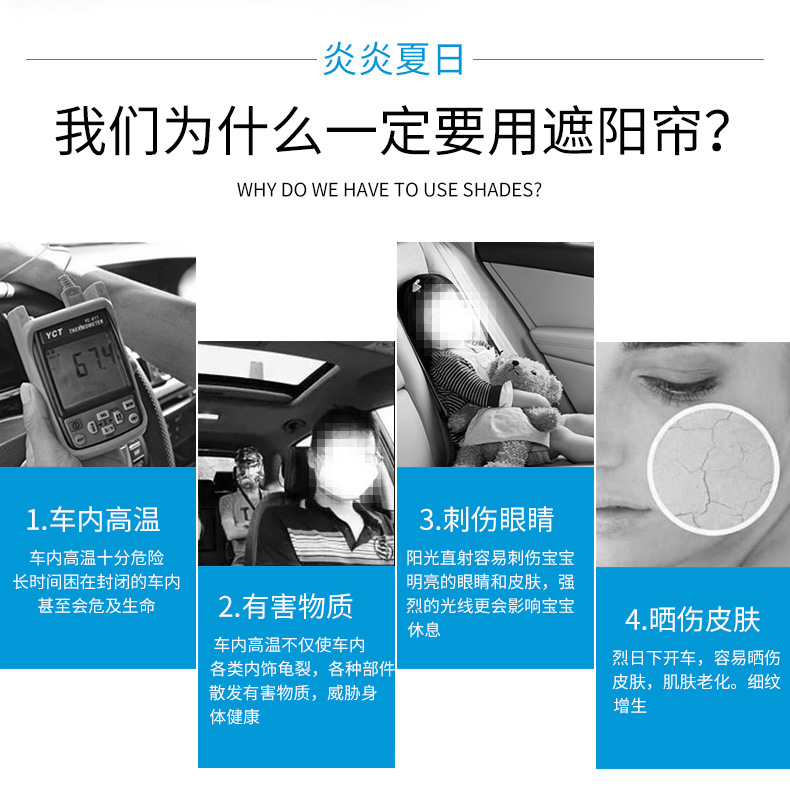 炎炎夏日

我们为什么一定要用遮阳帘?

WHY DO WE HAVE TO USE SHADES?

YCT

THERMOMETER

67.4

1.车内高温

车内高温十分危险 长时间困在封闭的车内 甚至会危及生命

2.有害物质

车内高温不仅使车内各类内饰龟裂，各种部件散发有害物质，威胁身体健康

3.刺伤眼睛

阳光直射容易刺伤宝宝明亮的眼睛和皮肤，强烈的光线更会影响宝宝休息

4.晒伤皮肤

烈日下开车，容易晒伤皮肤，肌肤老化。细纹增生