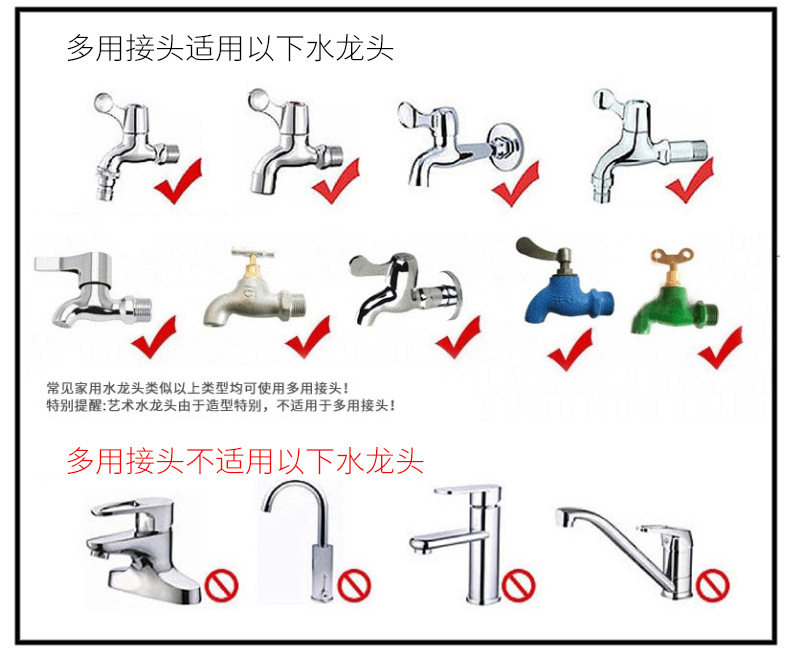 多用接头适用以下水龙头

常见家用水龙头类似以上类型均可使用多用接头！
特别提醒：艺术水龙头由于造型特别，不适用于多用接头！

多用接头不适用以下水龙头