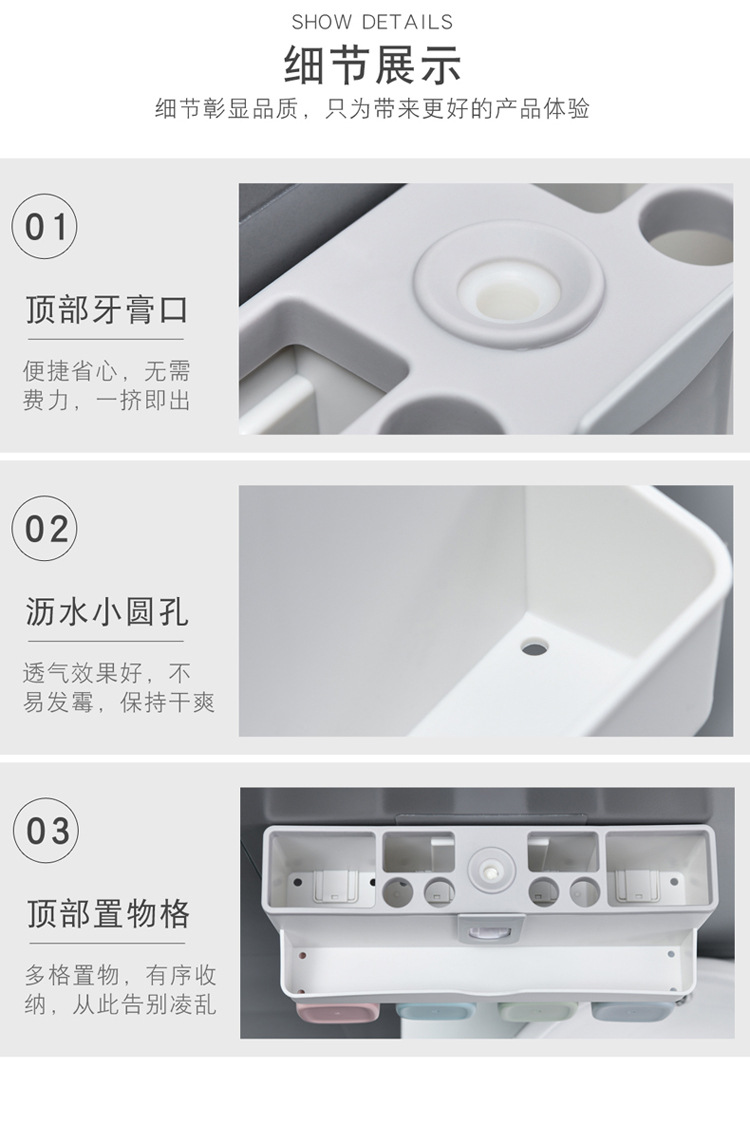 SHOW DETAILS
细节展示
细节彰显品质，只为带来更好的产品体验

01
顶部牙膏口
便捷省心，无需费力，一挤即出

02
沥水小圆孔
透气效果好，不易发霉，保持干爽

03
顶部置物格
多格置物，有序收纳，从此告别凌乱