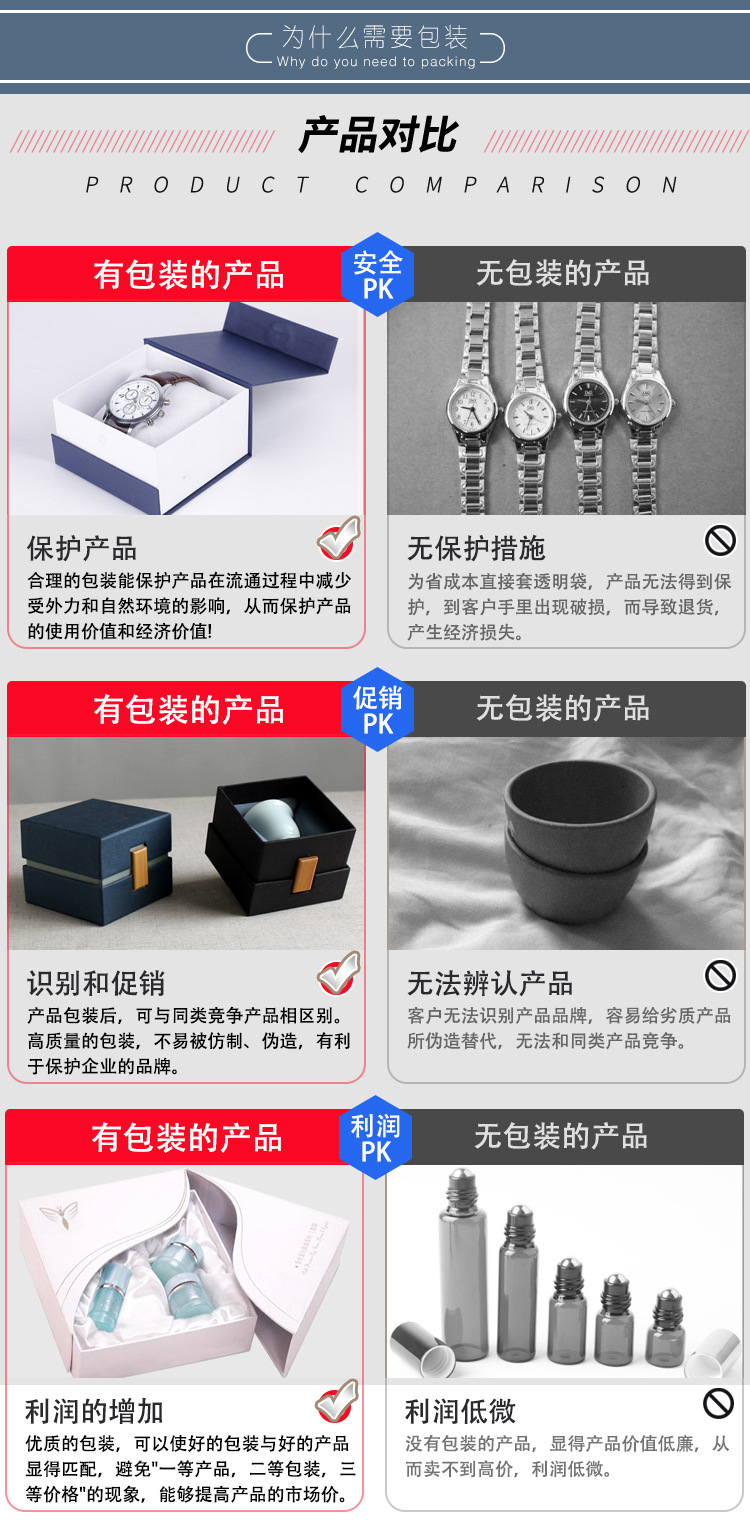 为什么需要包装
Why do you need to packing

产品对比
PRODUCT COMPARISON

有包装的产品

安全
PK

无包装的产品

保护产品
合理的包装能保护产品在流通过程中减少受外力和自然环境的影响，从而保护产品的使用价值和经济价值!

无保护措施
为省成本直接套透明袋，产品无法得到保护，到客户手里出现破损，而导致退货，产生经济损失。

有包装的产品

促销
PK

无包装的产品

识别和促销
产品包装后，可与同类竞争产品相区别。高质量的包装，不易被仿制、伪造，有利于保护企业的品牌。

无法辨认产品
客户无法识别产品品牌，容易给劣质产品所伪造替代，无法和同类产品竞争。

有包装的产品

利润
PK

无包装的产品

利润的增加
优质的包装，可以使好的包装与好的产品显得匹配，避免"一等产品，二等包装，三等价格"的现象，能够提高产品的市场价。

利润低微
没有包装的产品，显得产品价值低廉，从而卖不到高价，利润低微。