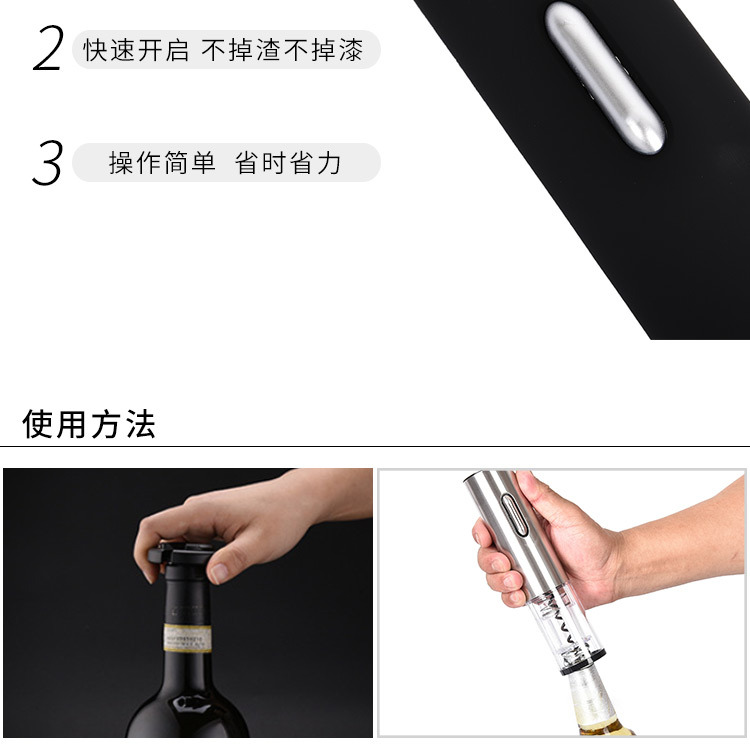 2 快速开启 不掉渣不掉漆

3 操作简单 省时省力

使用方法